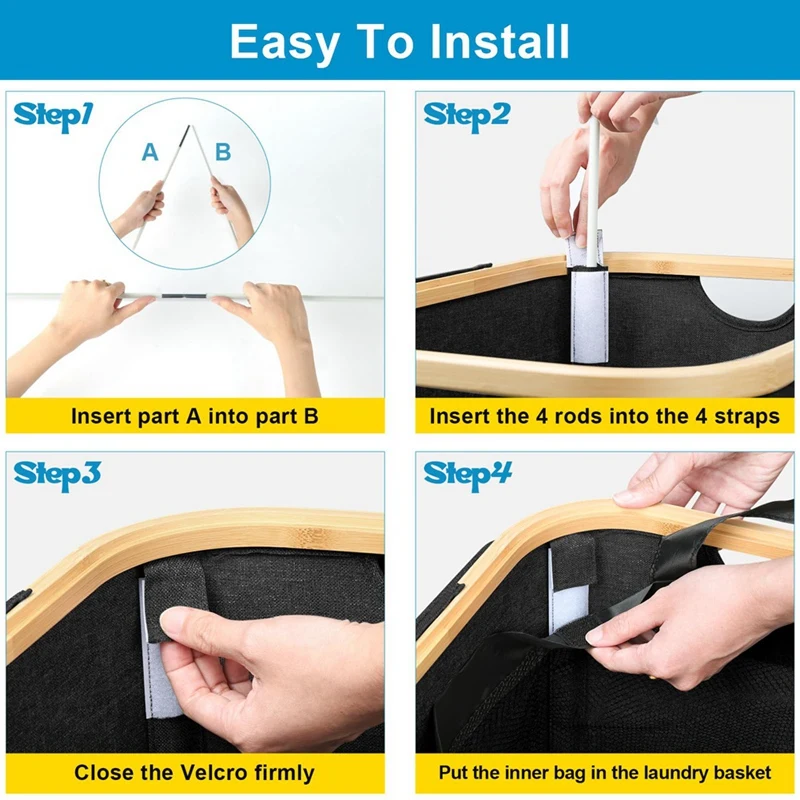 Easy To Install

Step1

A B

Insert part A into part B

Step2

Insert the 4 rods into the 4 straps

Step3

Close the Velcro firmly

Step4

Put the inner bag in the laundry basket