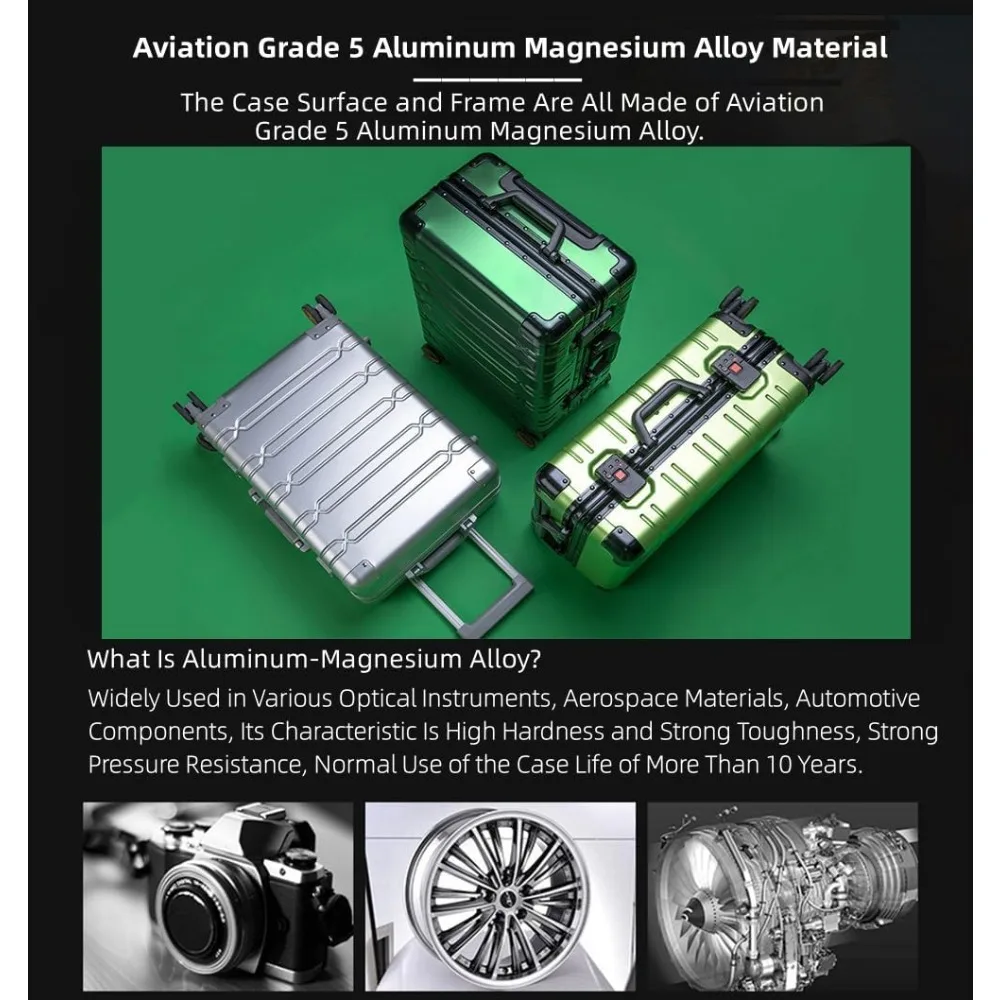 Aviation Grade 5 Aluminum Magnesium Alloy Material

The Case Surface and Frame Are All Made of Aviation Grade 5 Aluminum Magnesium Alloy.

What Is Aluminum-Magnesium Alloy?

Widely Used in Various Optical Instruments, Aerospace Materials, Automotive Components, Its Characteristic Is High Hardness and Strong Toughness, Strong Pressure Resistance, Normal Use of the Case Life of More Than 10 Years.