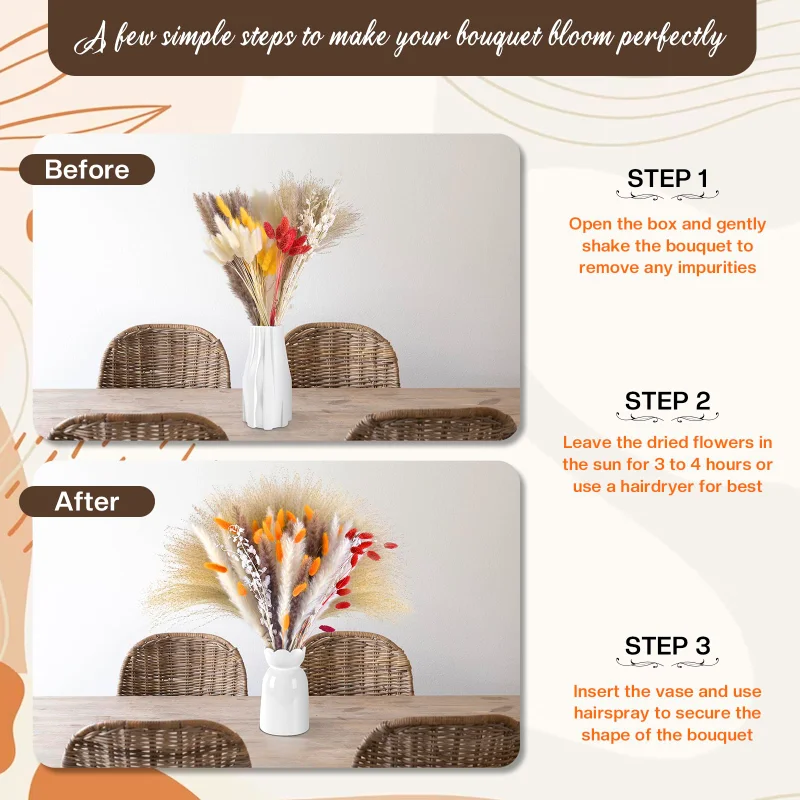 A few simple steps to make your bouquet bloom perfectly

Before

After

STEP 1

Open the box and gently shake the bouquet to remove any impurities

STEP 2

Leave the dried flowers in the sun for 3 to 4 hours or use a hairdryer for best

STEP 3

Insert the vase and use hairspray to secure the shape of the bouquet