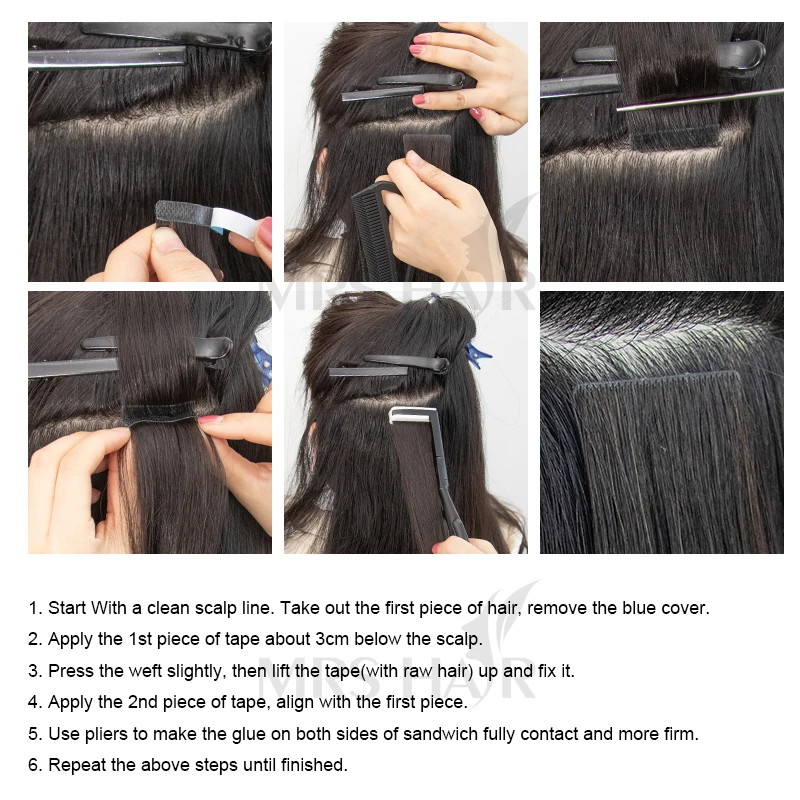 MRS HAIR

1. Start With a clean scalp line. Take out the first piece of hair, remove the blue cover.
2. Apply the 1st piece of tape about 3cm below the scalp.
3. Press the weft slightly, then lift the tape(with raw hair) up and fix it.
4. Apply the 2nd piece of tape, align with the first piece.
5. Use pliers to make the glue on both sides of sandwich fully contact and more firm.
6. Repeat the above steps until finished.

MRS HAIR