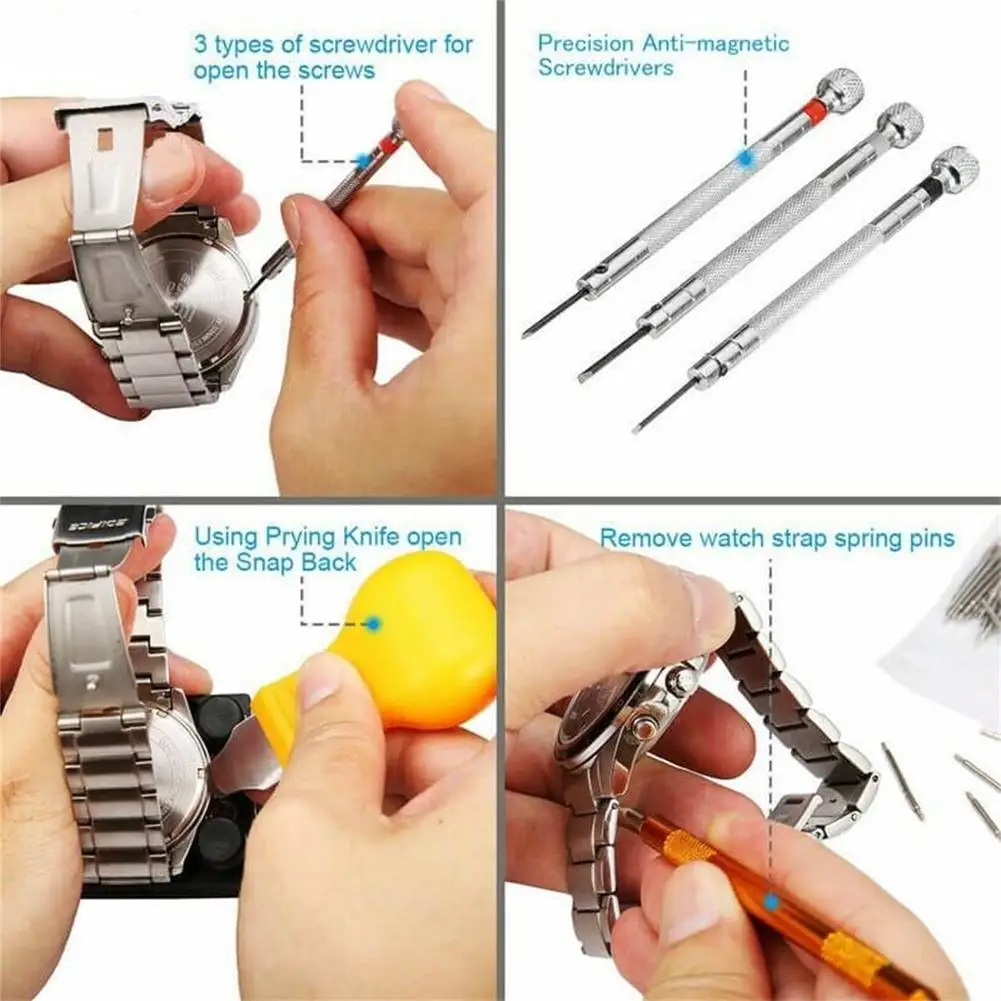 3 types of screwdriver for open the screws

Precision Anti-magnetic Screwdrivers

Using Prying Knife open the Snap Back

Remove watch strap spring pins