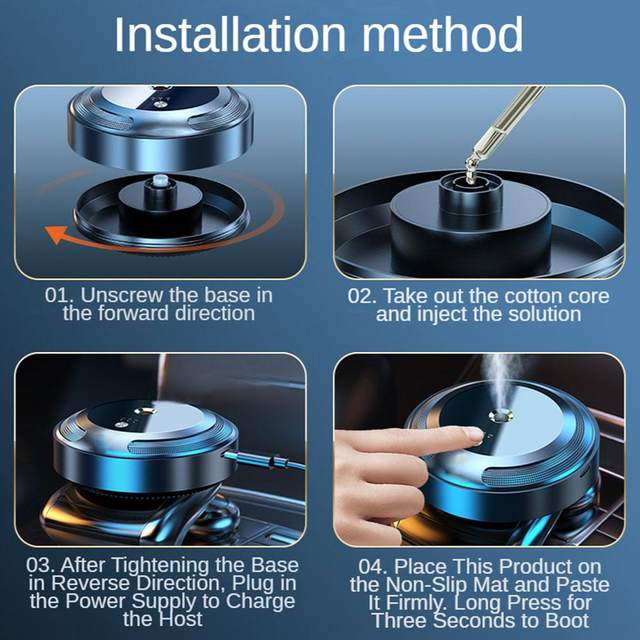 Installation method

01. Unscrew the base in the forward direction

02. Take out the cotton core and inject the solution

03. After Tightening the Base in Reverse Direction, Plug in the Power Supply to Charge the Host

04. Place This Product on the Non-Slip Mat and Paste It Firmly. Long Press for Three Seconds to Boot