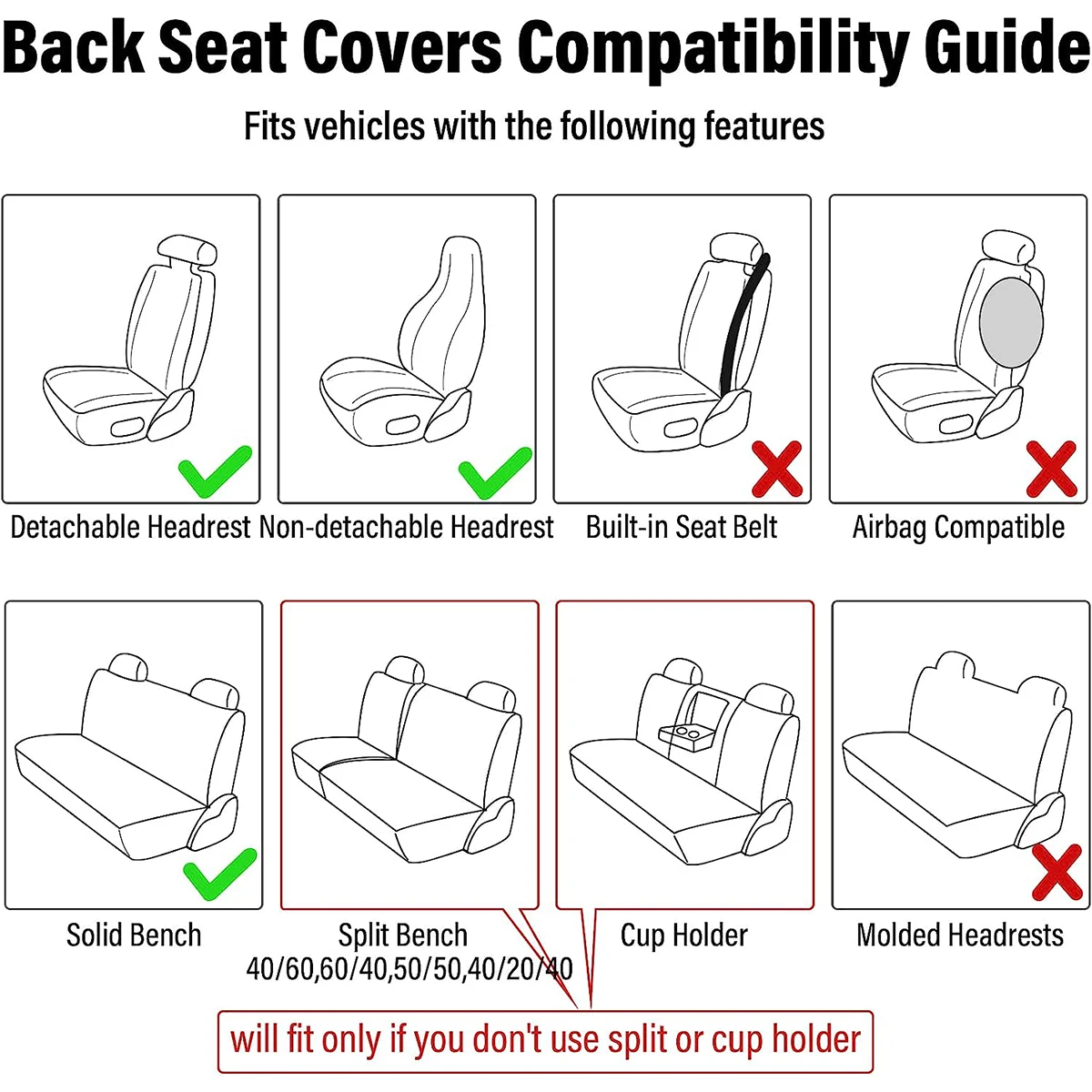 Back Seat Covers Compatibility Guide

Fits vehicles with the following features

Detachable Headrest

Non-detachable Headrest

Built-in Seat Belt

Airbag Compatible

Solid Bench

Split Bench
40/60,60/40,50/50,40/20/40

Cup Holder

Molded Headrests

will fit only if you don't use split or cup holder