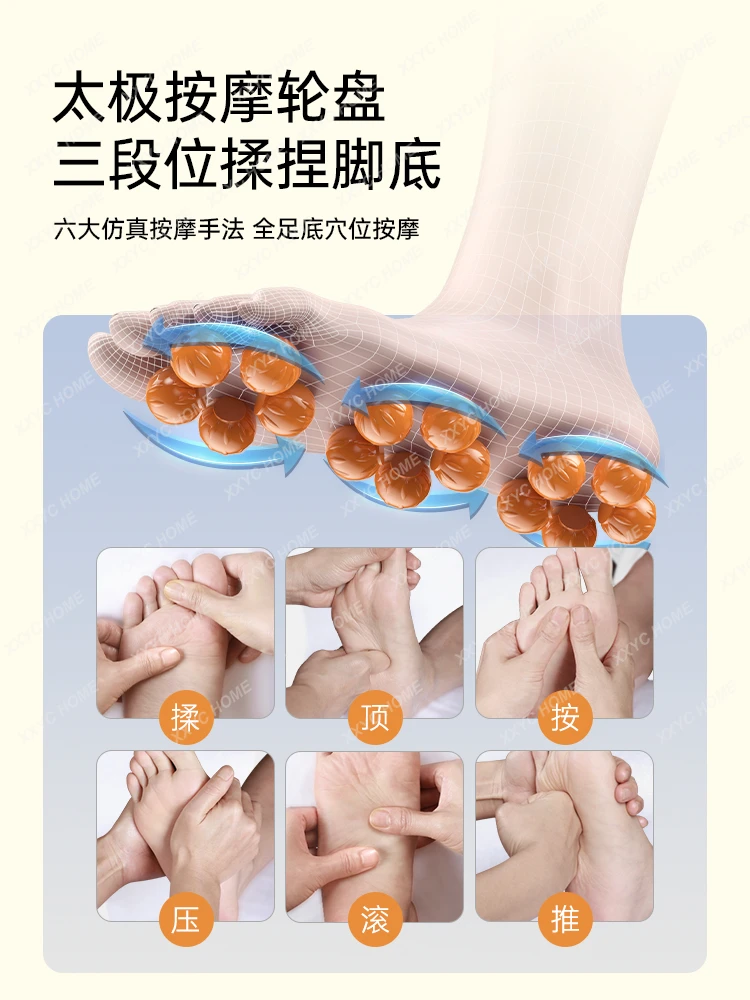 太极按摩轮盘
三段位揉捏脚底

六大仿真按摩手法 全足底穴位按摩

揉
顶
按
压
滚
推

XXYC HOME