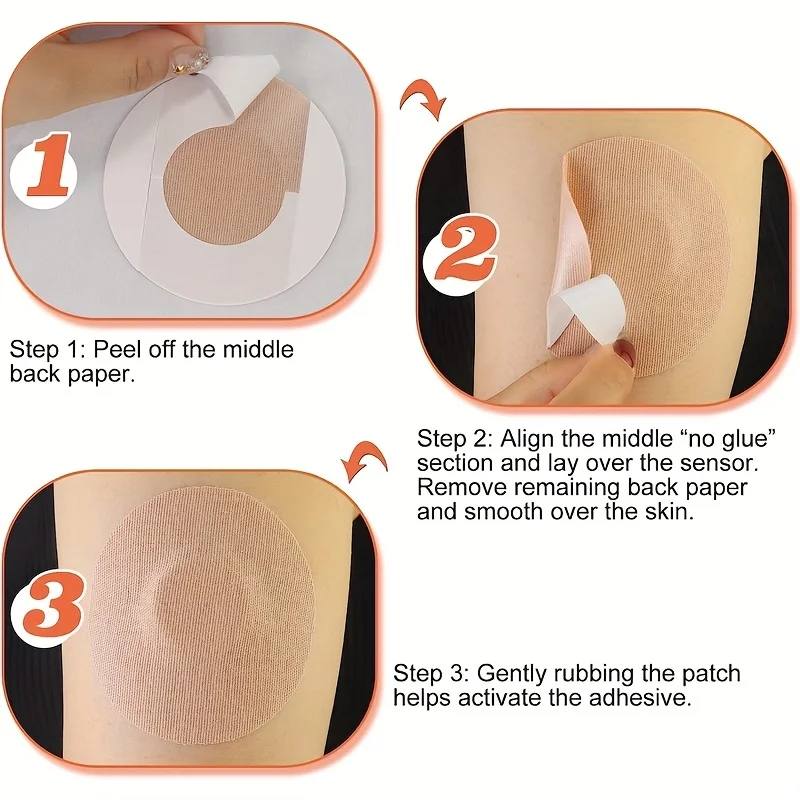 1

Step 1: Peel off the middle back paper.

2

Step 2: Align the middle “no glue” section and lay over the sensor. Remove remaining back paper and smooth over the skin.

3

Step 3: Gently rubbing the patch helps activate the adhesive.