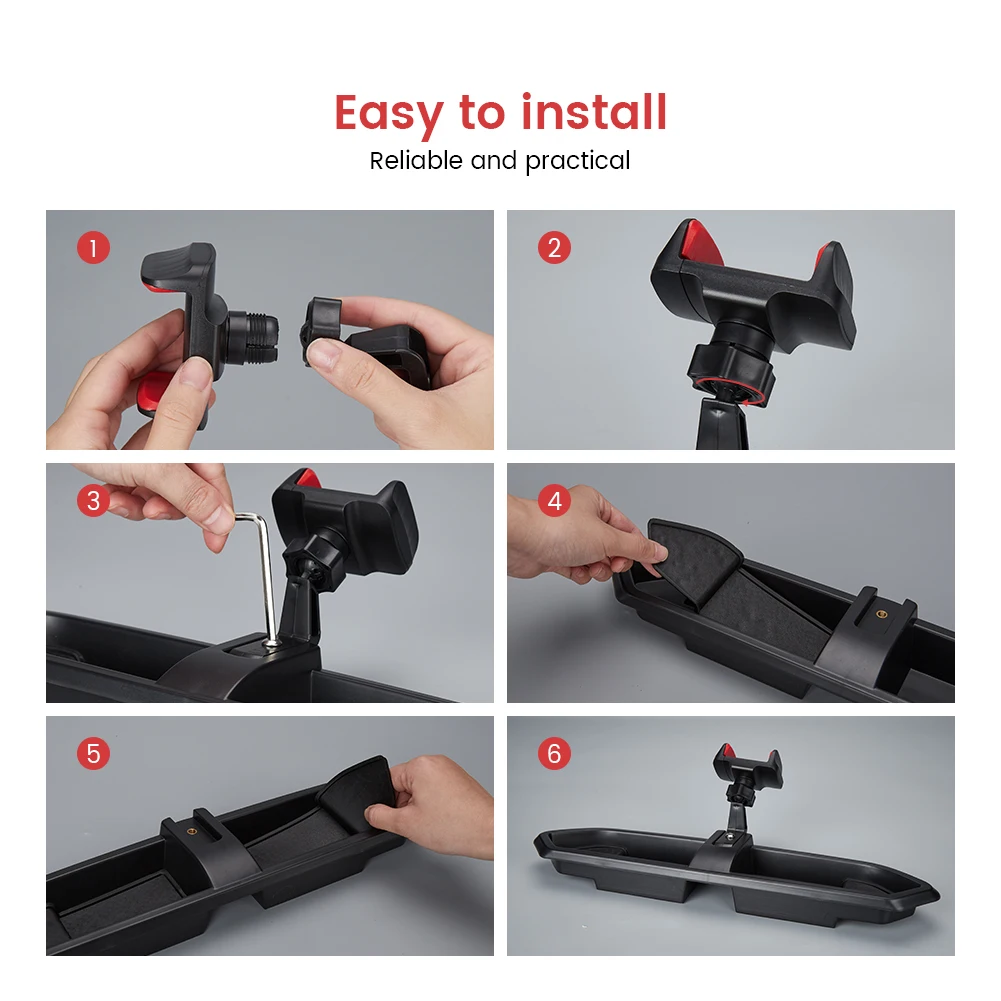 Easy to install
Reliable and practical

1

2

3

4

5

6