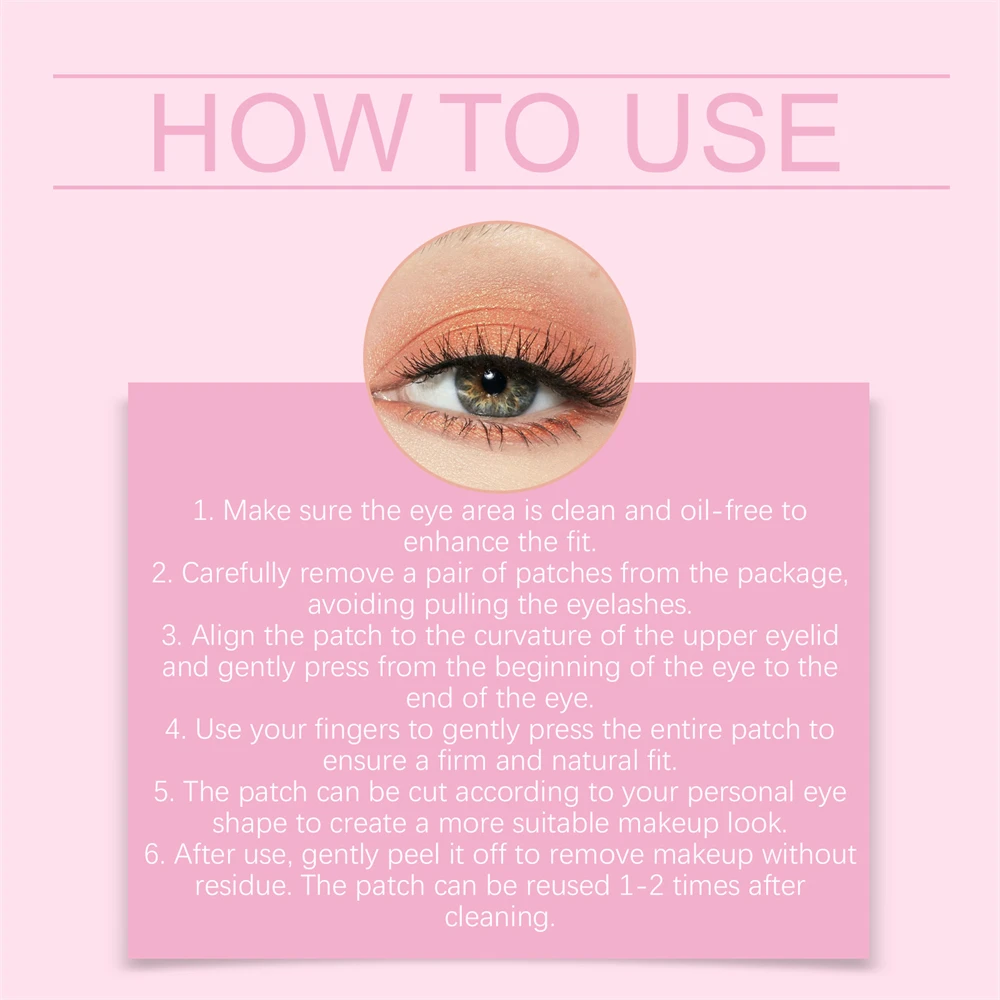 HOW TO USE

1. Make sure the eye area is clean and oil-free to enhance the fit.
2. Carefully remove a pair of patches from the package, avoiding pulling the eyelashes.
3. Align the patch to the curvature of the upper eyelid and gently press from the beginning of the eye to the end of the eye.
4. Use your fingers to gently press the entire patch to ensure a firm and natural fit.
5. The patch can be cut according to your personal eye shape to create a more suitable makeup look.
6. After use, gently peel it off to remove makeup without residue. The patch can be reused 1-2 times after cleaning.