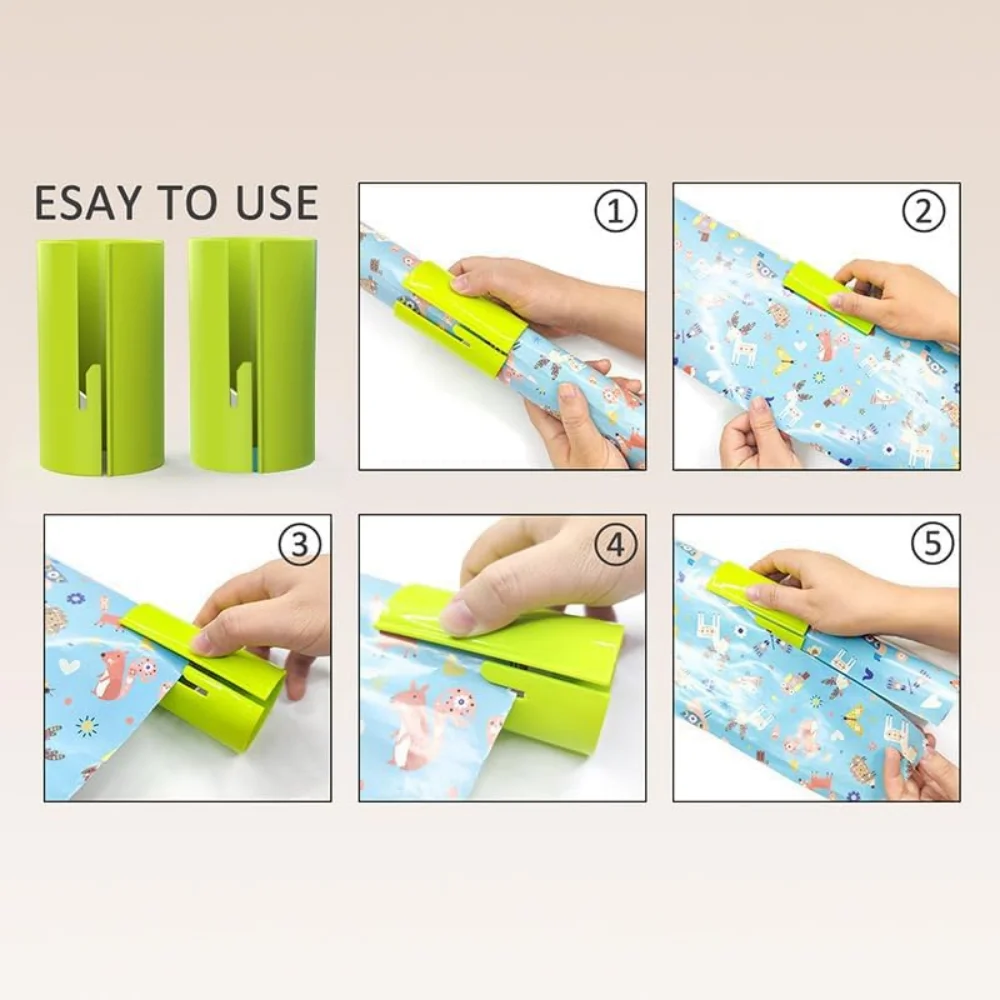 ESAY TO USE

①

②

③

④

⑤