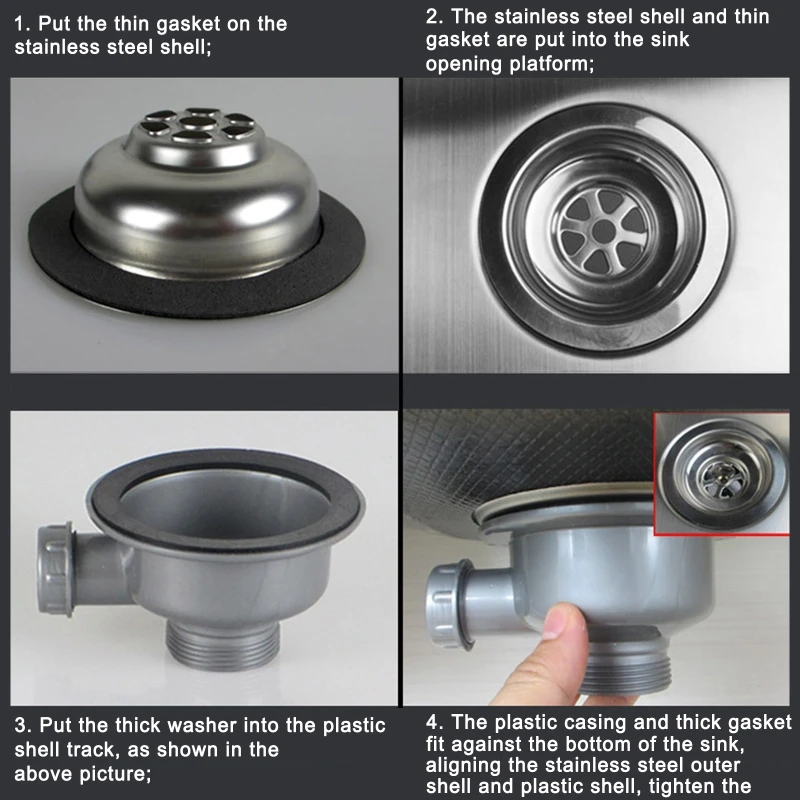 1. Put the thin gasket on the stainless steel shell;

2. The stainless steel shell and thin gasket are put into the sink opening platform;

3. Put the thick washer into the plastic shell track, as shown in the above picture;

4. The plastic casing and thick gasket fit against the bottom of the sink, aligning the stainless steel outer shell and plastic shell, tighten the