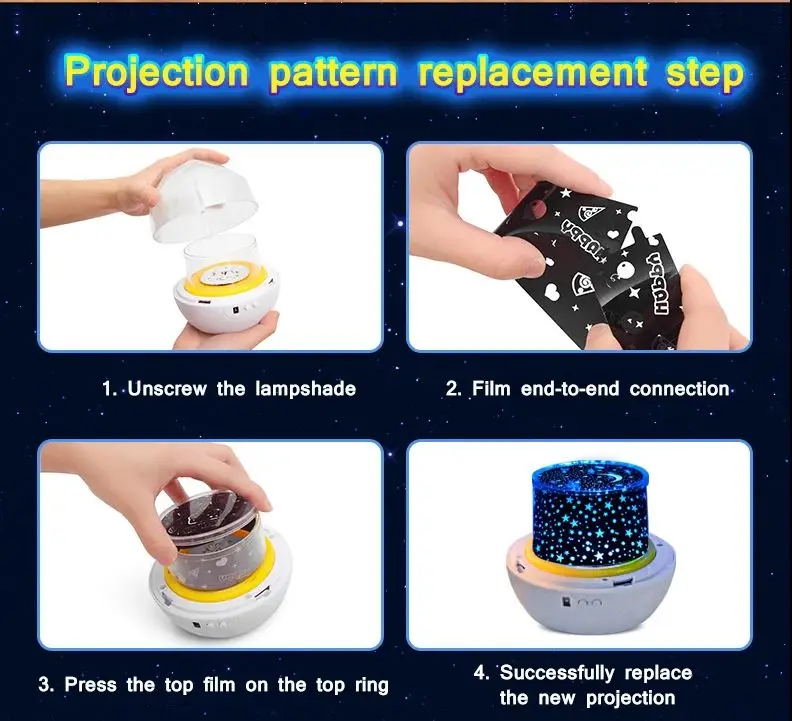 Projection pattern replacement step

1. Unscrew the lampshade

2. Film end-to-end connection

3. Press the top film on the top ring

4. Successfully replace the new projection