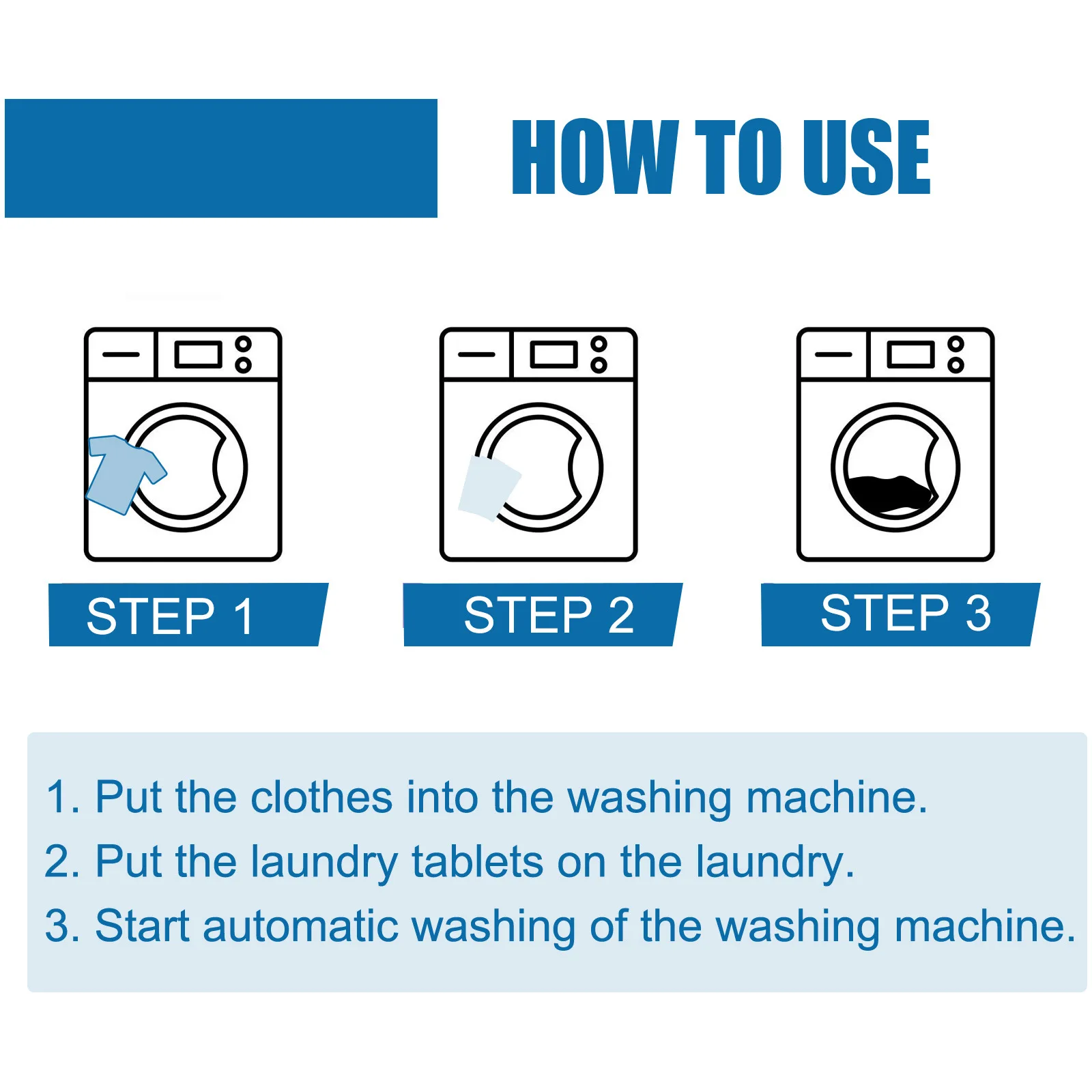 HOW TO USE

STEP 1

STEP 2

STEP 3

1. Put the clothes into the washing machine.
2. Put the laundry tablets on the laundry.
3. Start automatic washing of the washing machine.