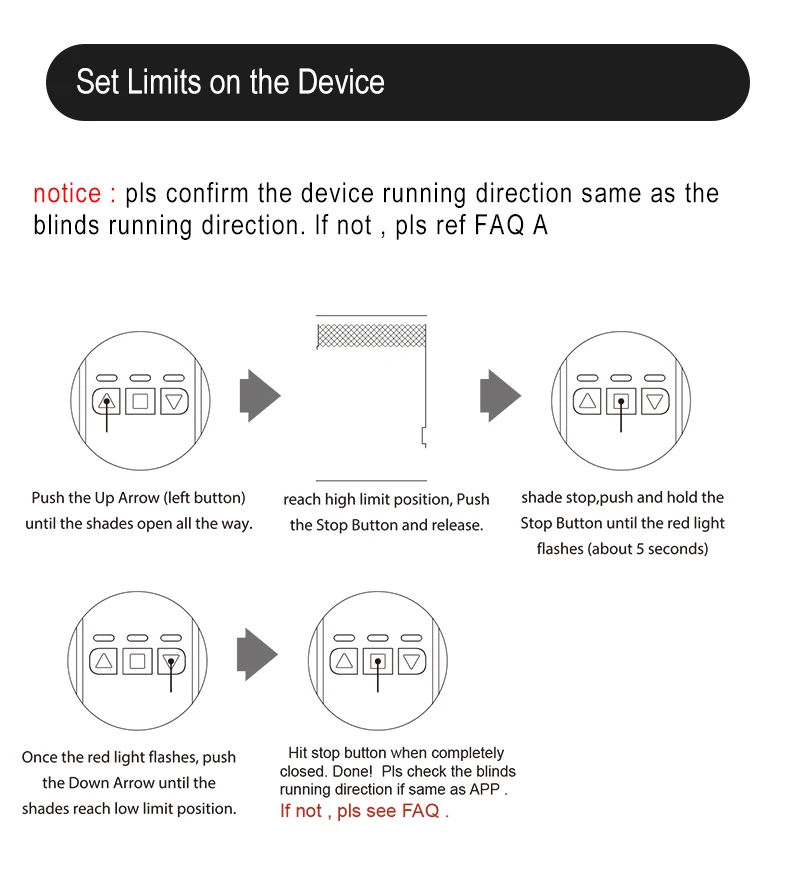 Set Limits on the Device

notice : pls confirm the device running direction same as the blinds running direction. If not , pls ref FAQ A

Push the Up Arrow (left button) until the shades open all the way.

reach high limit position, Push the Stop Button and release.

shade stop,push and hold the Stop Button until the red light flashes (about 5 seconds)

Once the red light flashes, push the Down Arrow until the shades reach low limit position.

Hit stop button when completely closed. Done! Pls check the blinds running direction if same as APP .
If not , pls see FAQ .