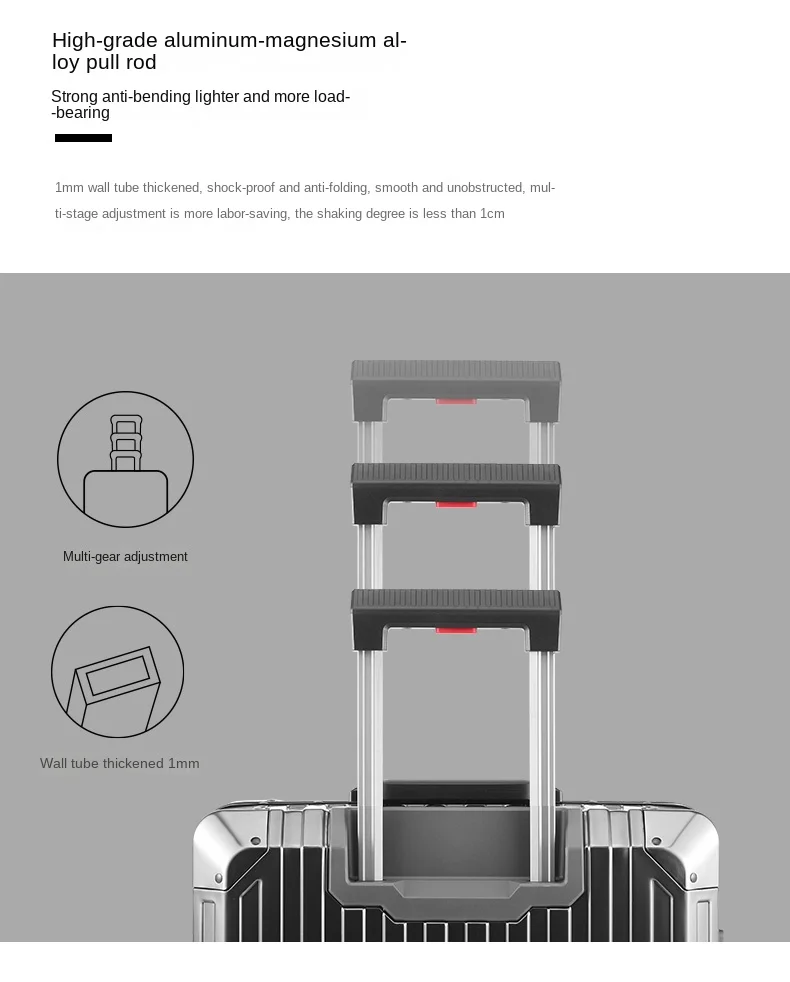 High-grade aluminum-magnesium alloy pull rod

Strong anti-bending lighter and more load-bearing

1mm wall tube thickened, shock-proof and anti-folding, smooth and unobstructed, multi-stage adjustment is more labor-saving, the shaking degree is less than 1cm

Multi-gear adjustment

Wall tube thickened 1mm