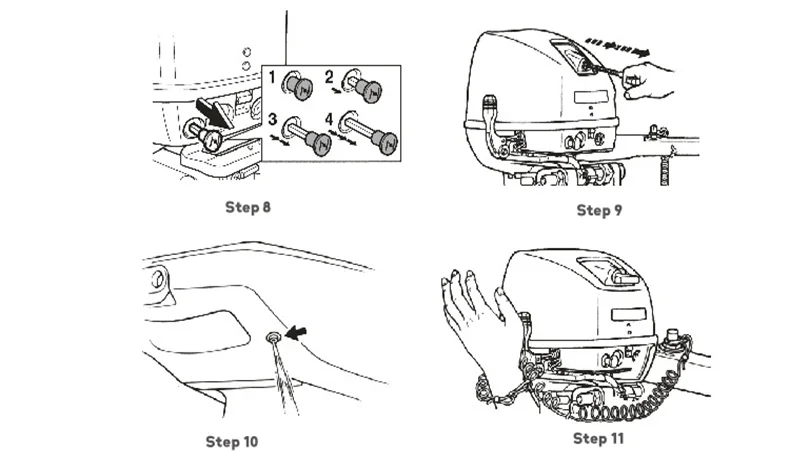 1
2
3
4
Step 8

Step 9

Step 10

Step 11