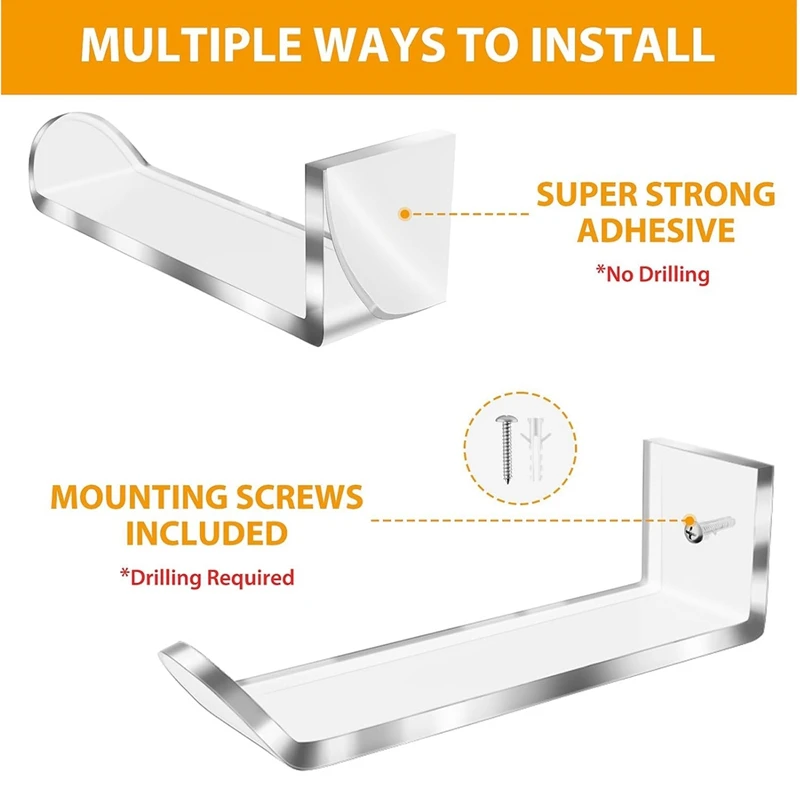 MULTIPLE WAYS TO INSTALL

SUPER STRONG ADHESIVE

*No Drilling

MOUNTING SCREWS INCLUDED

*Drilling Required