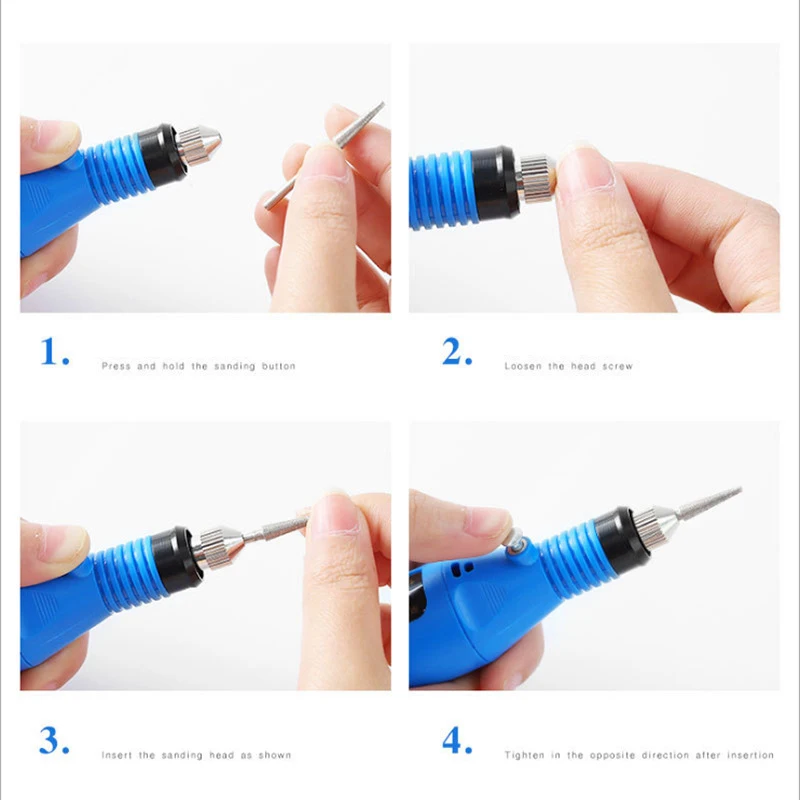 1. Press and hold the sanding button

2. Loosen the head screw

3. Insert the sanding head as shown

4. Tighten in the opposite direction after insertion