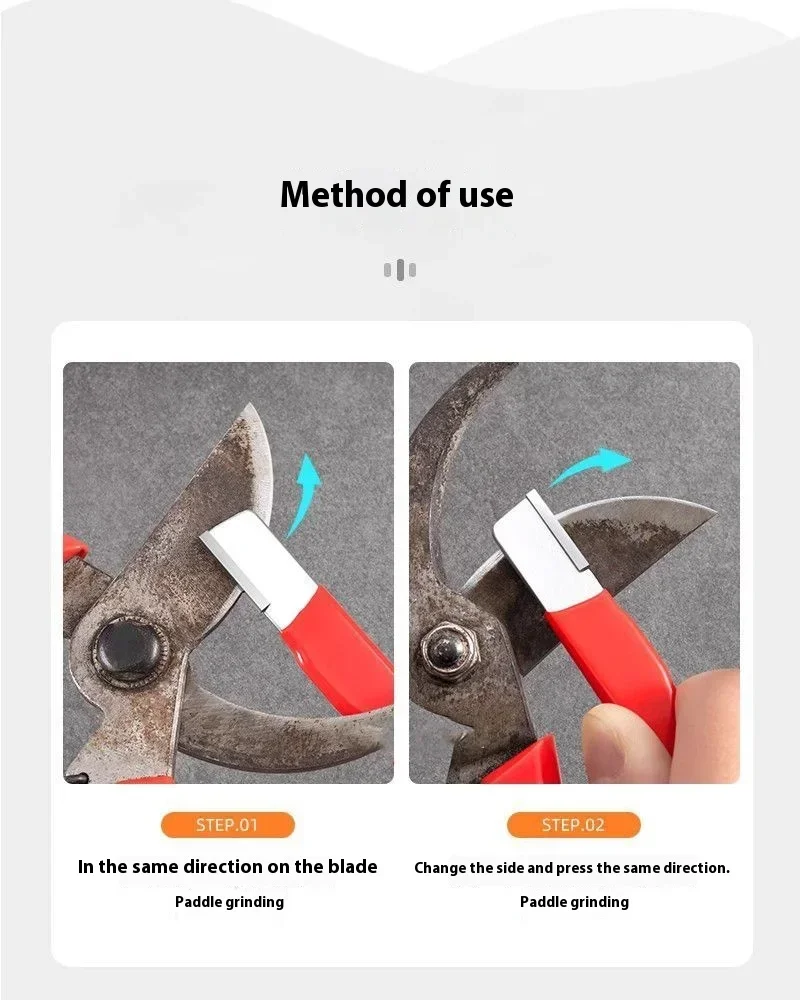 Method of use

STEP.01

In the same direction on the blade

Paddle grinding

STEP.02

Change the side and press the same direction.

Paddle grinding