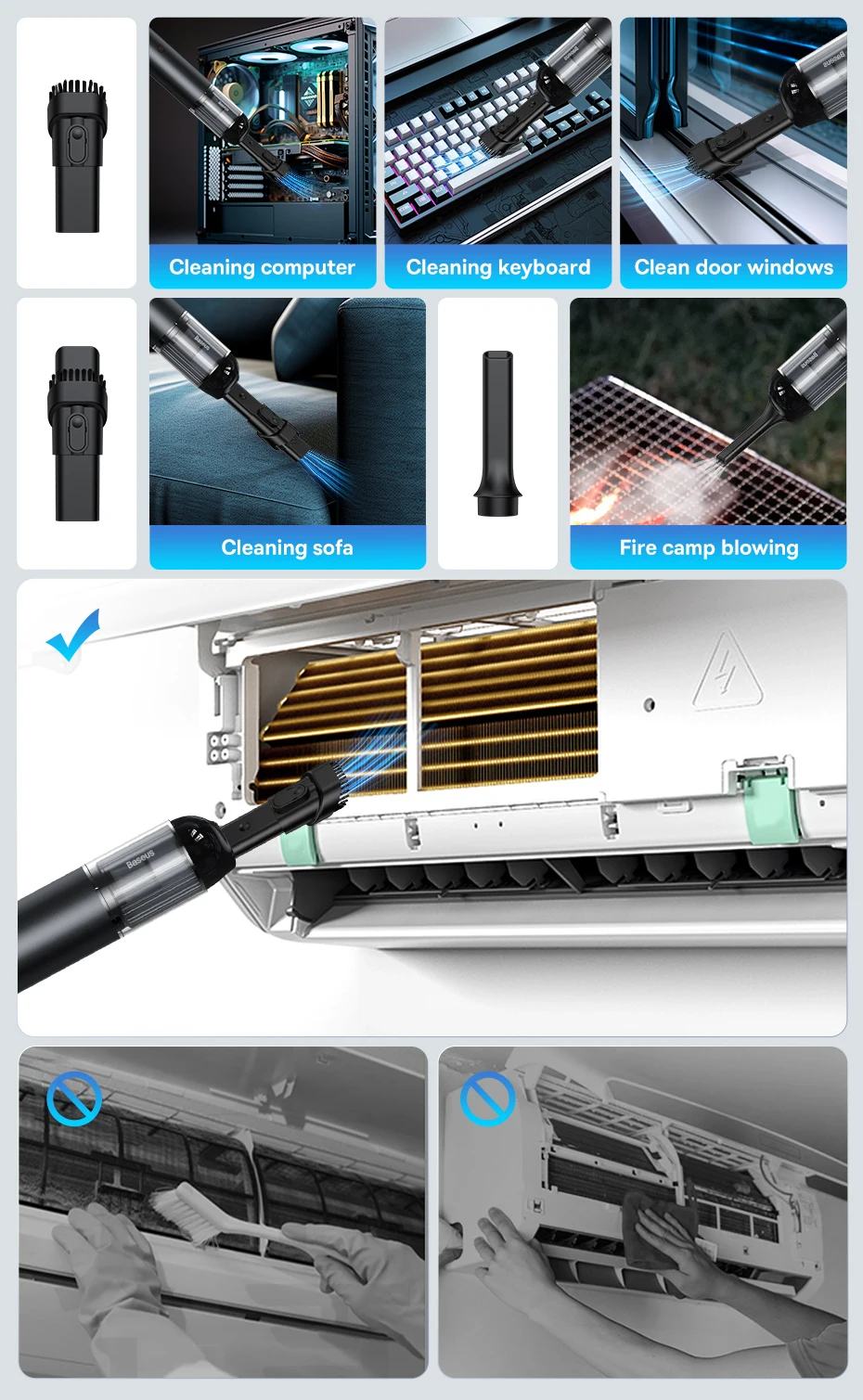 Cleaning computer

Cleaning keyboard

Clean door windows

Cleaning sofa

Fire camp blowing

Baseus