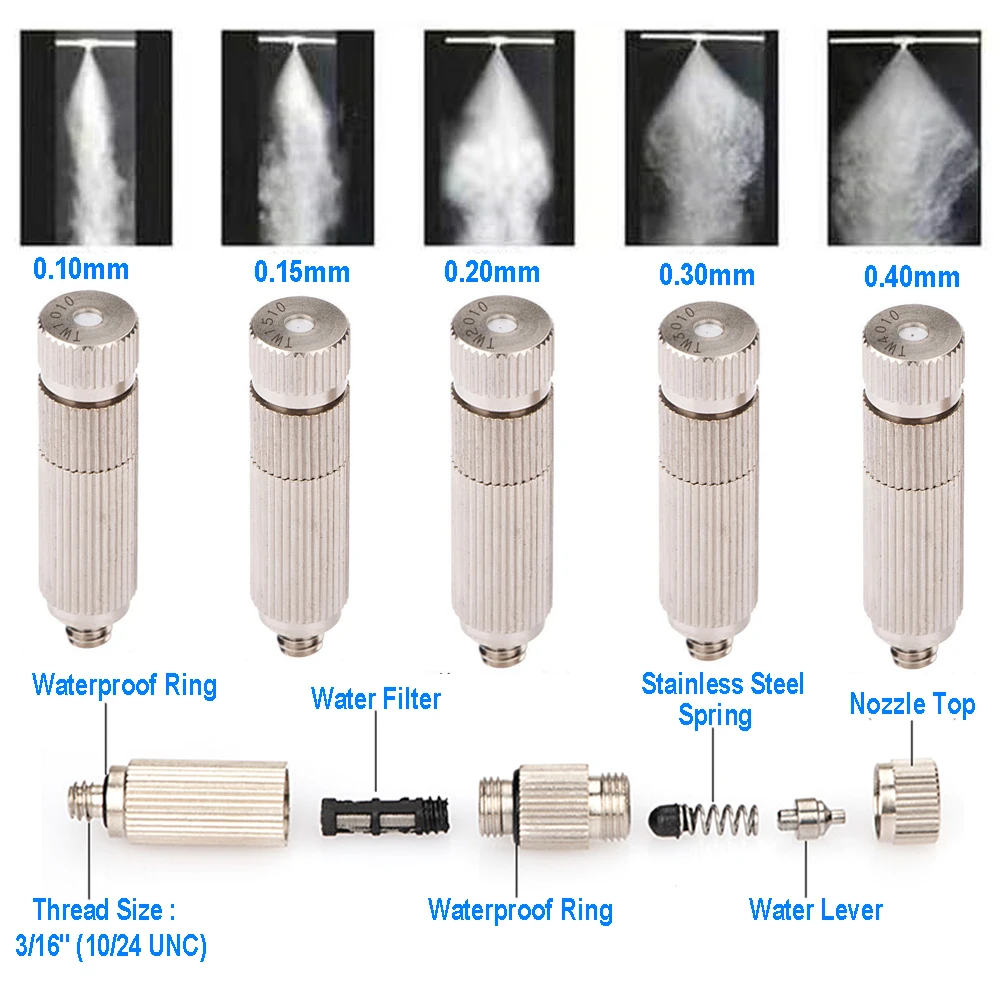 0.10mm
0.15mm
0.20mm
0.30mm
0.40mm

TW1010
TW1510
TW2010
TW3010
TW4010

Waterproof Ring
Water Filter
Stainless Steel Spring
Nozzle Top

Thread Size : 3/16'' (10/24 UNC)
Waterproof Ring
Water Lever