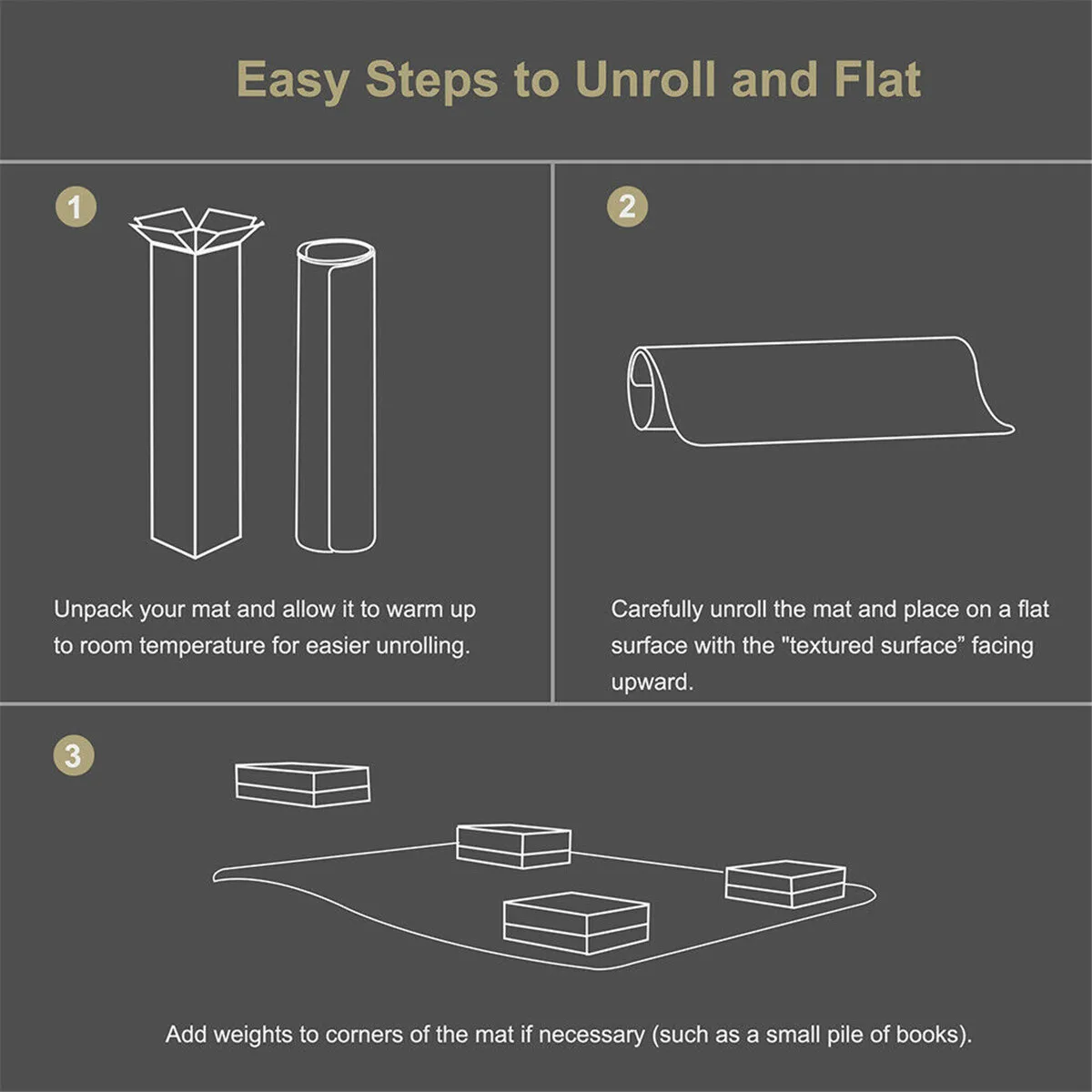 Easy Steps to Unroll and Flat

1

Unpack your mat and allow it to warm up to room temperature for easier unrolling.

2

Carefully unroll the mat and place on a flat surface with the "textured surface” facing upward.

3

Add weights to corners of the mat if necessary (such as a small pile of books).