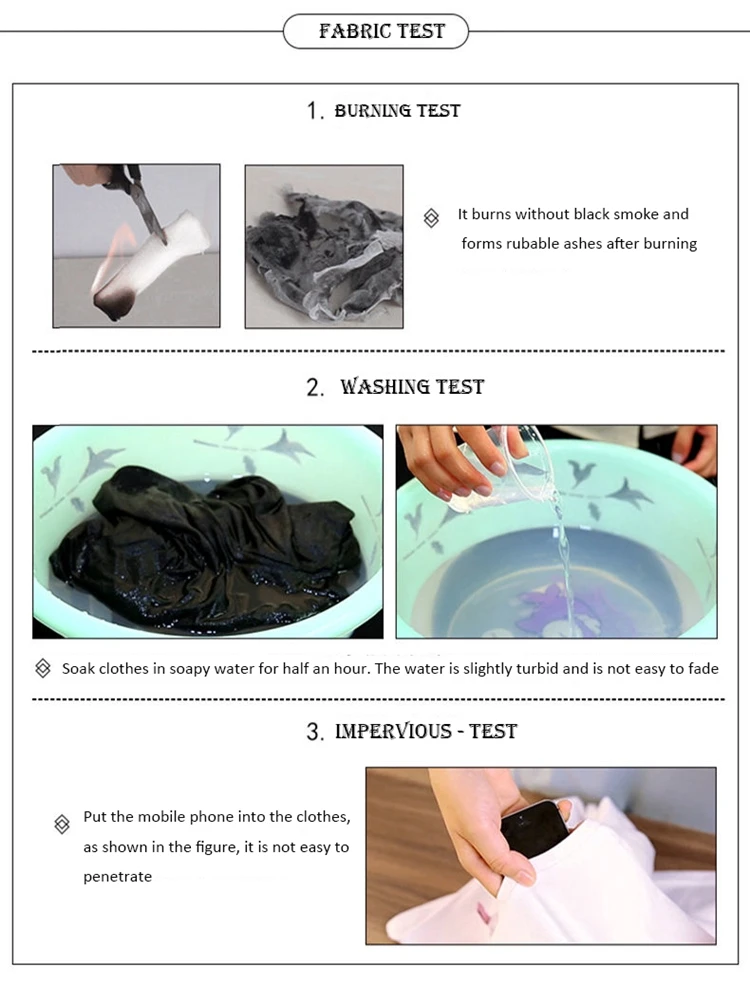 FABRIC TEST

1. BURNING TEST

It burns without black smoke and forms rubable ashes after burning

2. WASHING TEST

Soak clothes in soapy water for half an hour. The water is slightly turbid and is not easy to fade

3. IMPERVIOUS - TEST

Put the mobile phone into the clothes, as shown in the figure, it is not easy to penetrate