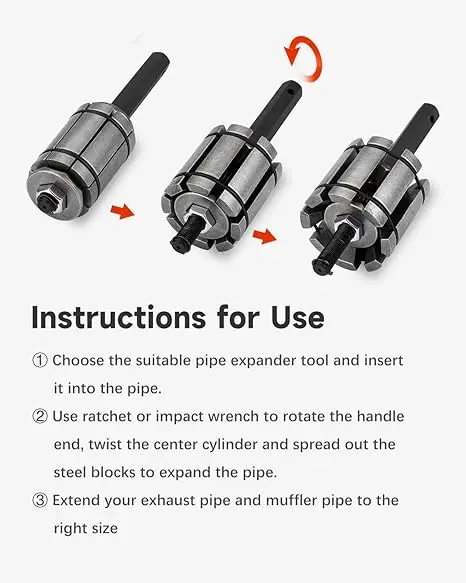 Instructions for Use

① Choose the suitable pipe expander tool and insert it into the pipe.

② Use ratchet or impact wrench to rotate the handle end, twist the center cylinder and spread out the steel blocks to expand the pipe.

③ Extend your exhaust pipe and muffler pipe to the right size