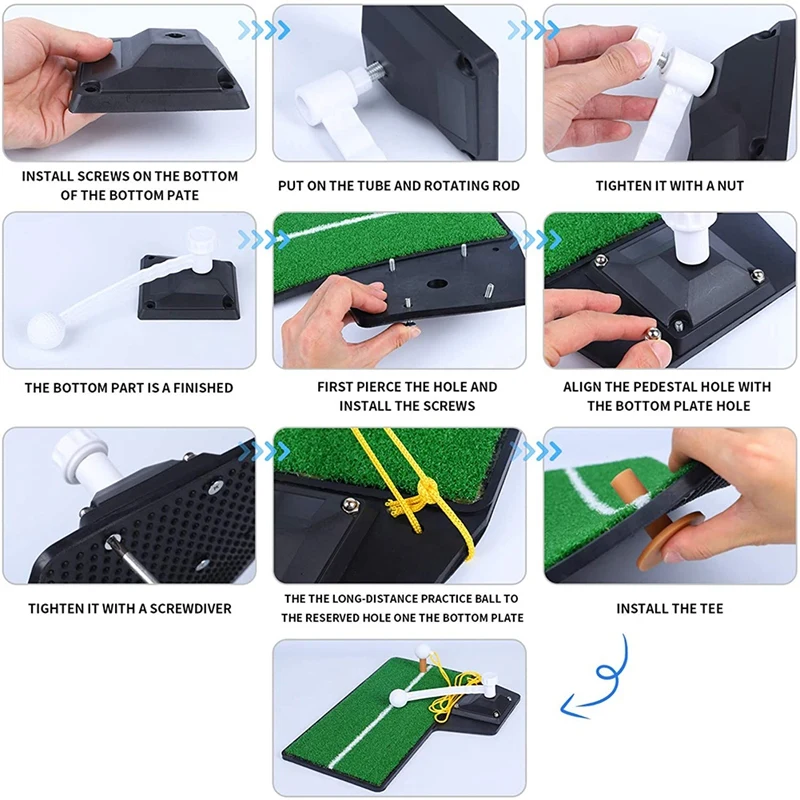 INSTALL SCREWS ON THE BOTTOM OF THE BOTTOM PATE

PUT ON THE TUBE AND ROTATING ROD

TIGHTEN IT WITH A NUT

THE BOTTOM PART IS A FINISHED

FIRST PIERCE THE HOLE AND INSTALL THE SCREWS

ALIGN THE PEDESTAL HOLE WITH THE BOTTOM PLATE HOLE

TIGHTEN IT WITH A SCREWDIVER

THE THE LONG-DISTANCE PRACTICE BALL TO THE RESERVED HOLE ONE THE BOTTOM PLATE

INSTALL THE TEE