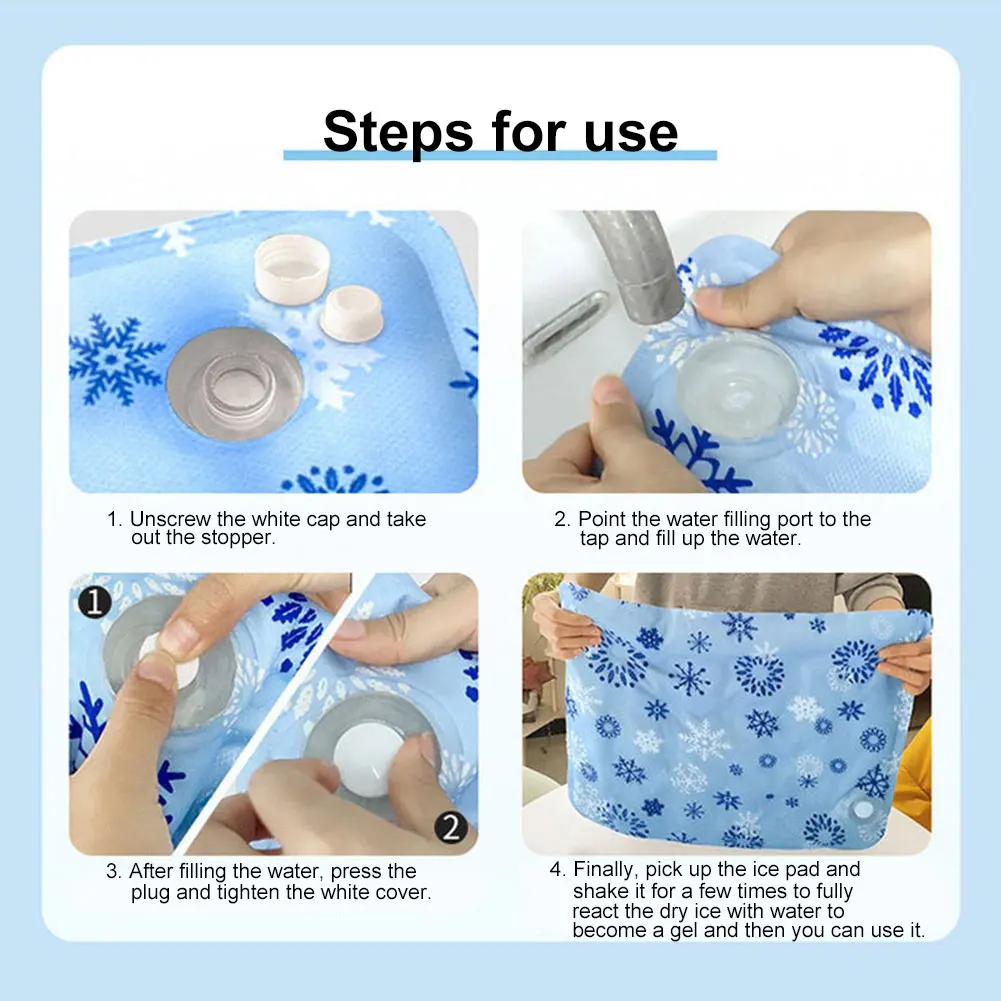 Steps for use

1. Unscrew the white cap and take out the stopper.

2. Point the water filling port to the tap and fill up the water.

1

2

3. After filling the water, press the plug and tighten the white cover.

4. Finally, pick up the ice pad and shake it for a few times to fully react the dry ice with water to become a gel and then you can use it.