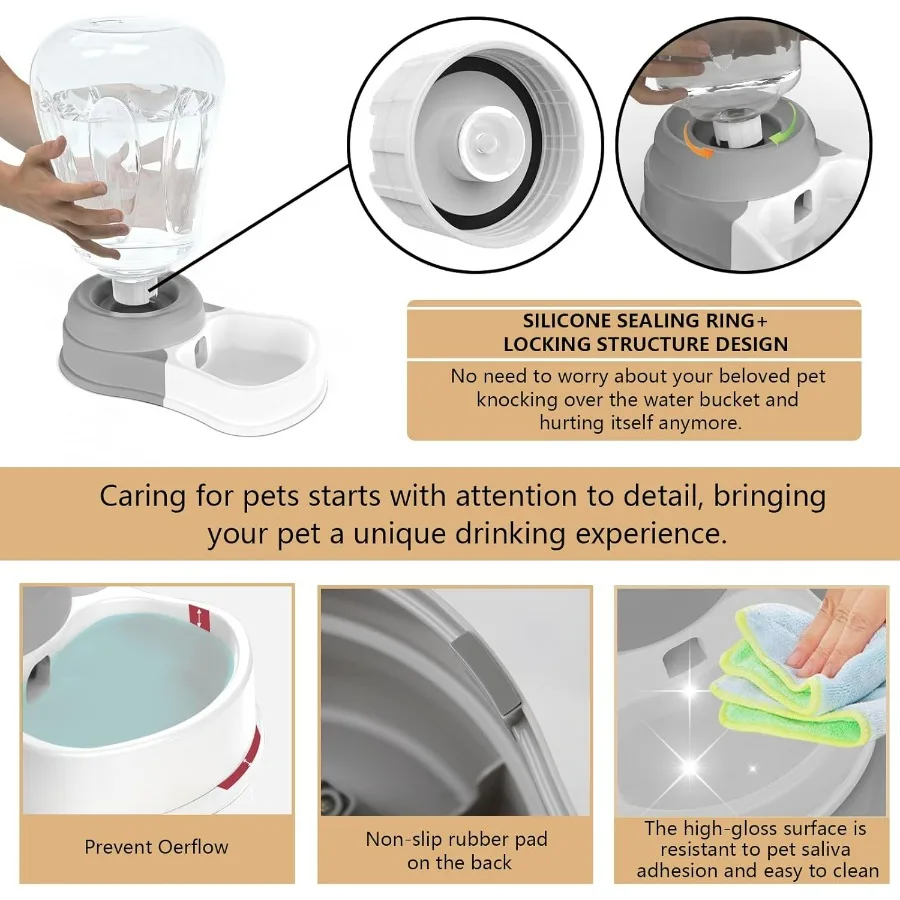 SILICONE SEALING RING+
LOCKING STRUCTURE DESIGN

No need to worry about your beloved pet knocking over the water bucket and hurting itself anymore.

Caring for pets starts with attention to detail, bringing your pet a unique drinking experience.

Prevent Oerflow

Non-slip rubber pad on the back

The high-gloss surface is resistant to pet saliva adhesion and easy to clean