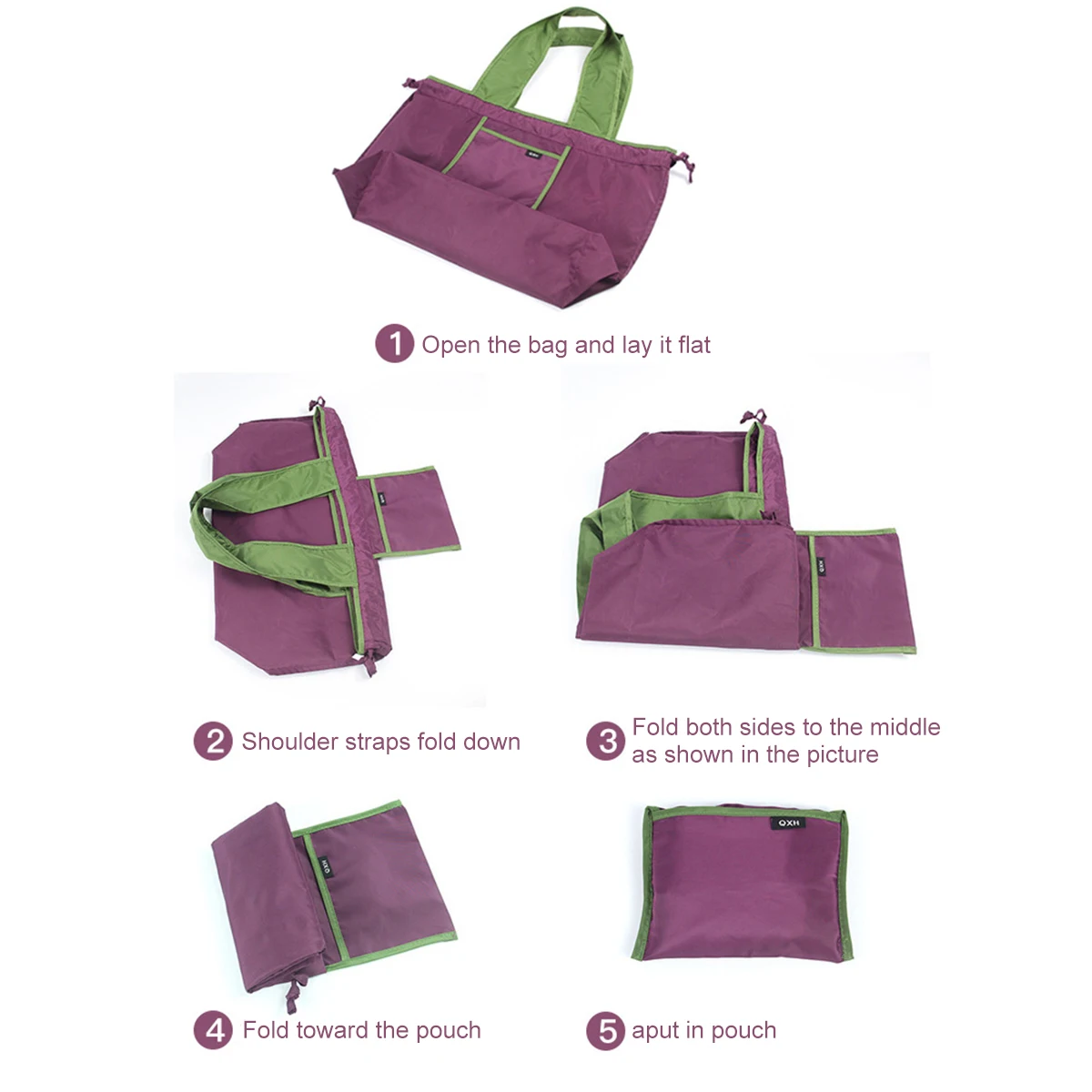 QXH

1 Open the bag and lay it flat

QXH

QXH

2 Shoulder straps fold down

3 Fold both sides to the middle as shown in the picture

QXH

QXH

4 Fold toward the pouch

5 aput in pouch