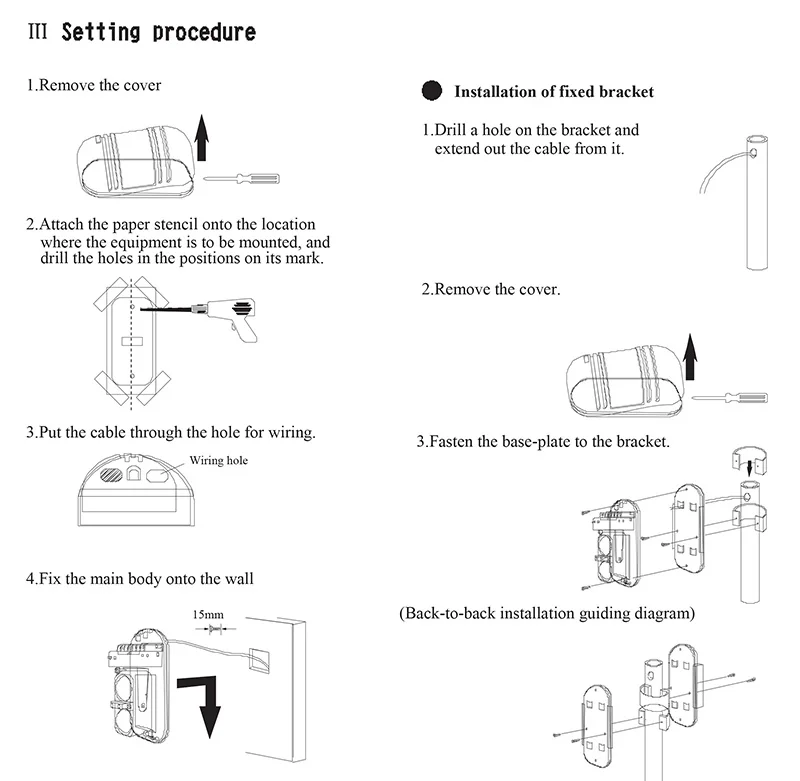 III Setting procedure

1.Remove the cover

2.Attach the paper stencil onto the location where the equipment is to be mounted, and drill the holes in the positions on its mark.

3.Put the cable through the hole for wiring.

Wiring hole

4.Fix the main body onto the wall

15mm

Installation of fixed bracket

1.Drill a hole on the bracket and extend out the cable from it.

2.Remove the cover.

3.Fasten the base-plate to the bracket.

(Back-to-back installation guiding diagram)