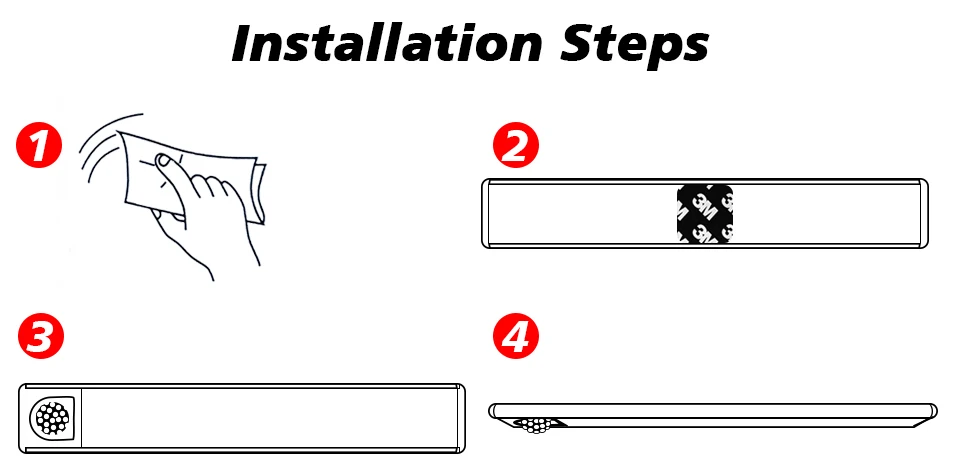 Installation Steps

1

2

3M 3M 3M 3M

3

4