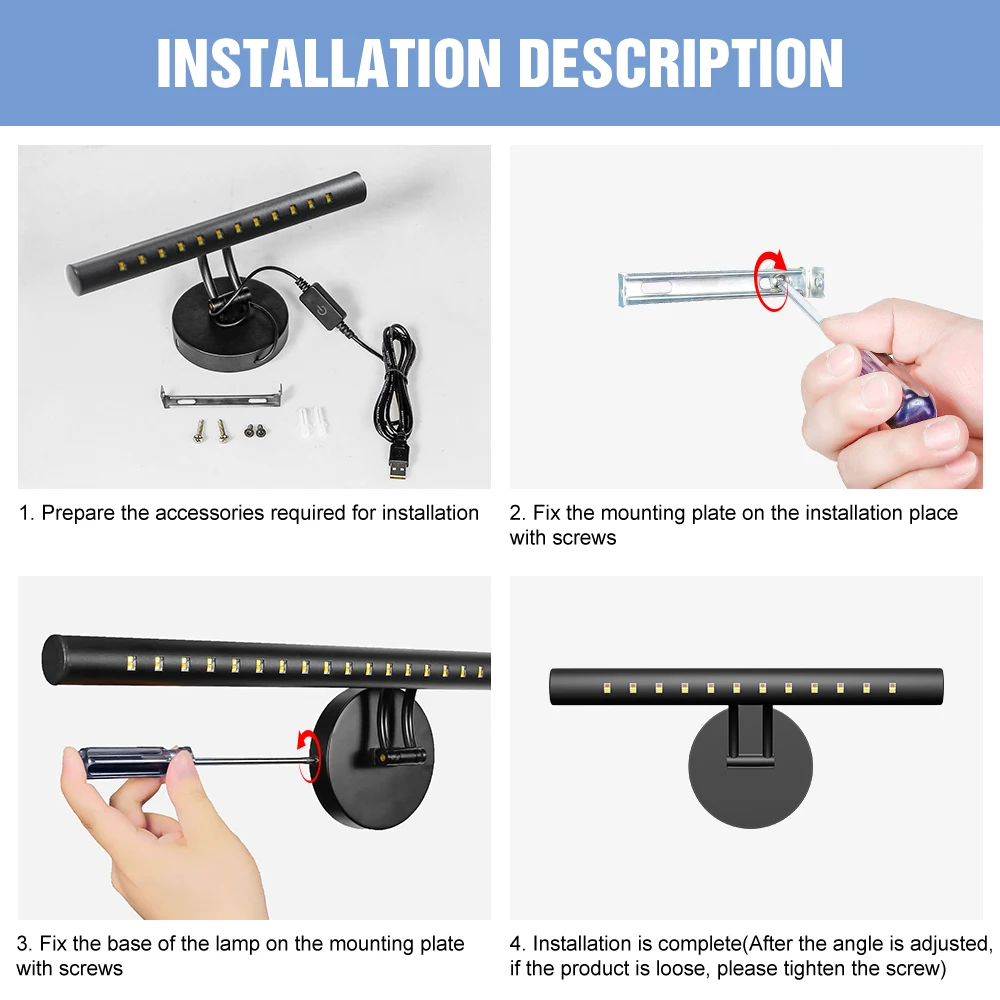 INSTALLATION DESCRIPTION

1. Prepare the accessories required for installation

2. Fix the mounting plate on the installation place with screws

3. Fix the base of the lamp on the mounting plate with screws

4. Installation is complete(After the angle is adjusted, if the product is loose, please tighten the screw)