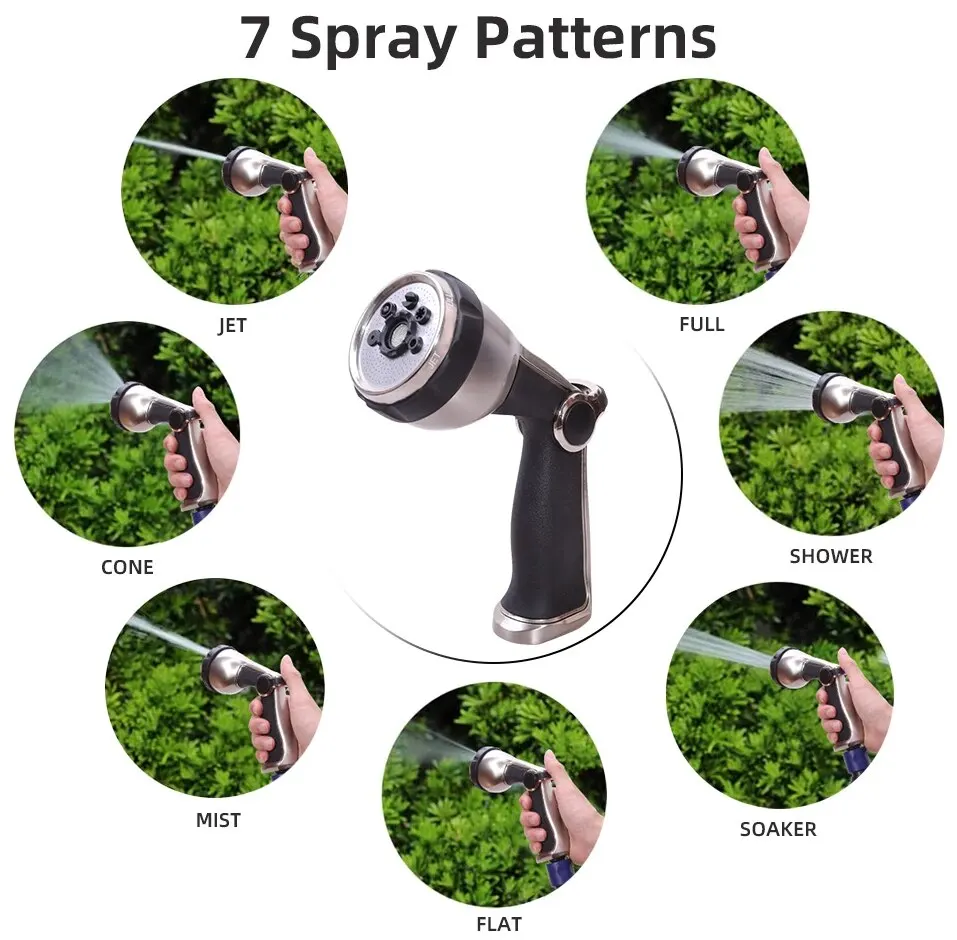 7 Spray Patterns

JET

FULL

CONE

SHOWER

MIST

SOAKER

FLAT