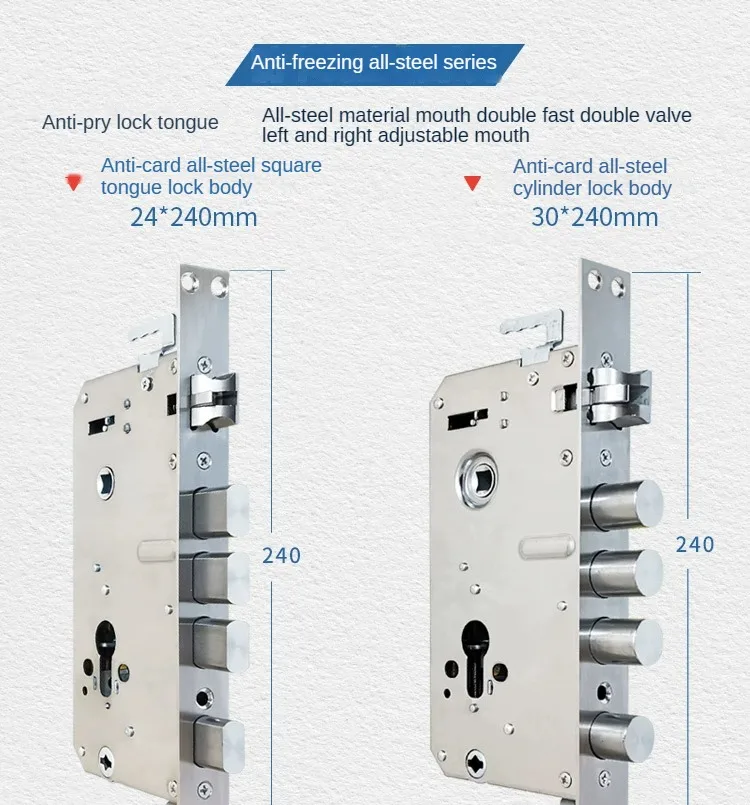 Anti-freezing all-steel series

Anti-pry lock tongue

All-steel material mouth double fast double valve left and right adjustable mouth

Anti-card all-steel square tongue lock body
24*240mm

Anti-card all-steel cylinder lock body
30*240mm

240

240