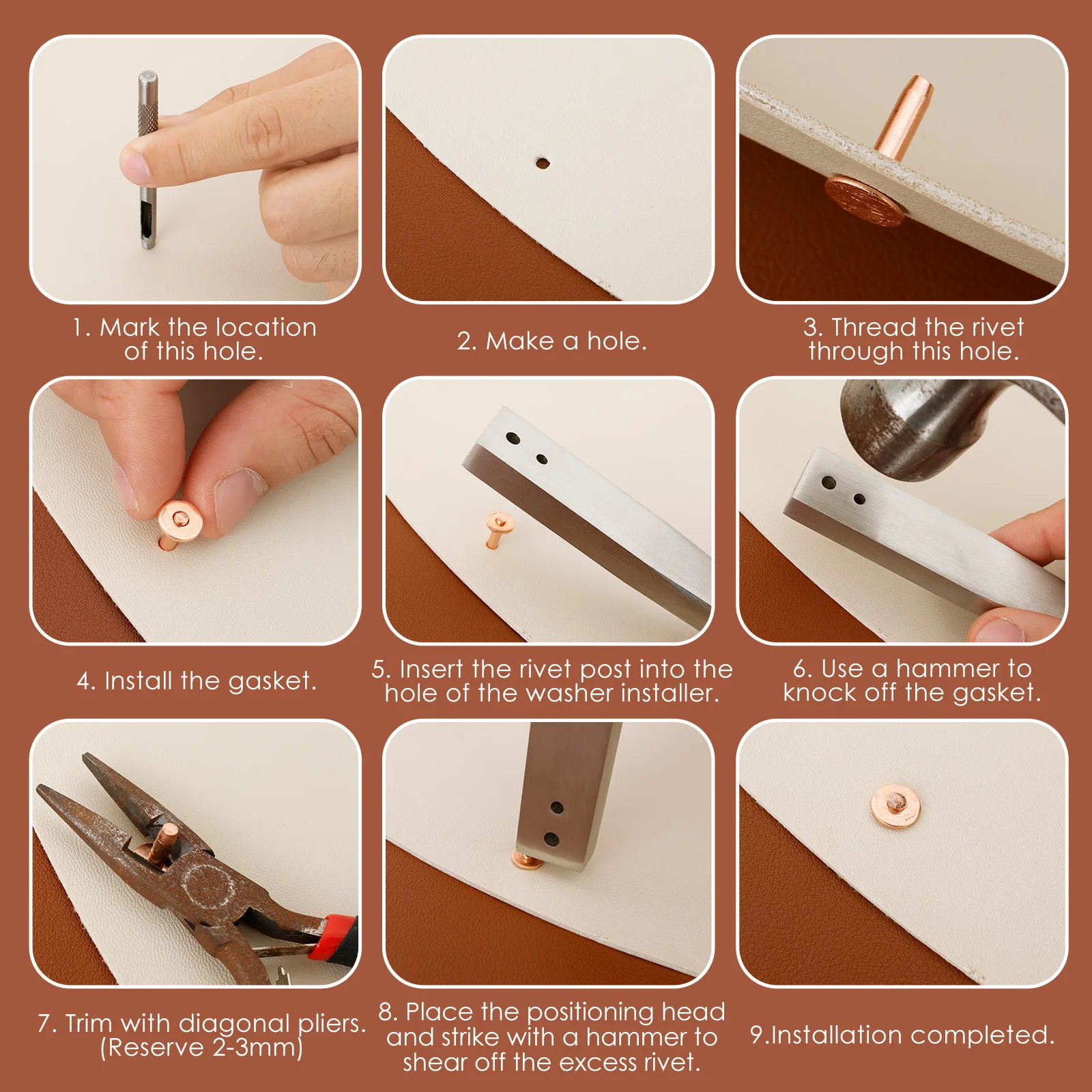 1. Mark the location of this hole.

2. Make a hole.

3. Thread the rivet through this hole.

4. Install the gasket.

5. Insert the rivet post into the hole of the washer installer.

6. Use a hammer to knock off the gasket.

7. Trim with diagonal pliers. (Reserve 2-3mm)

8. Place the positioning head and strike with a hammer to shear off the excess rivet.

9.Installation completed.