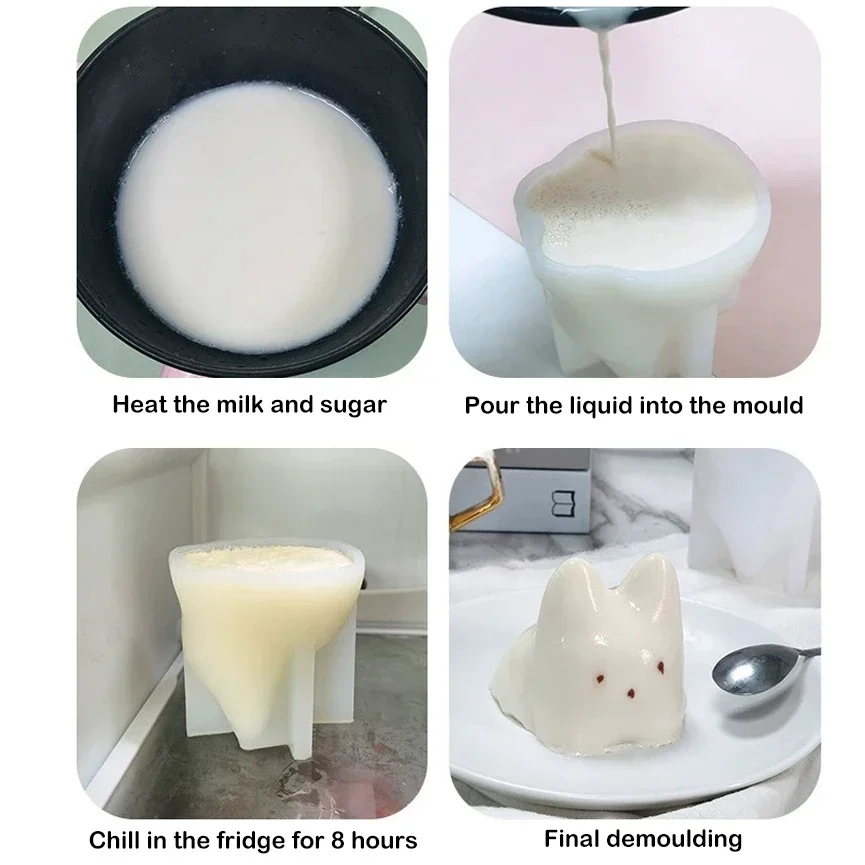 Heat the milk and sugar

Pour the liquid into the mould

Chill in the fridge for 8 hours

Final demoulding