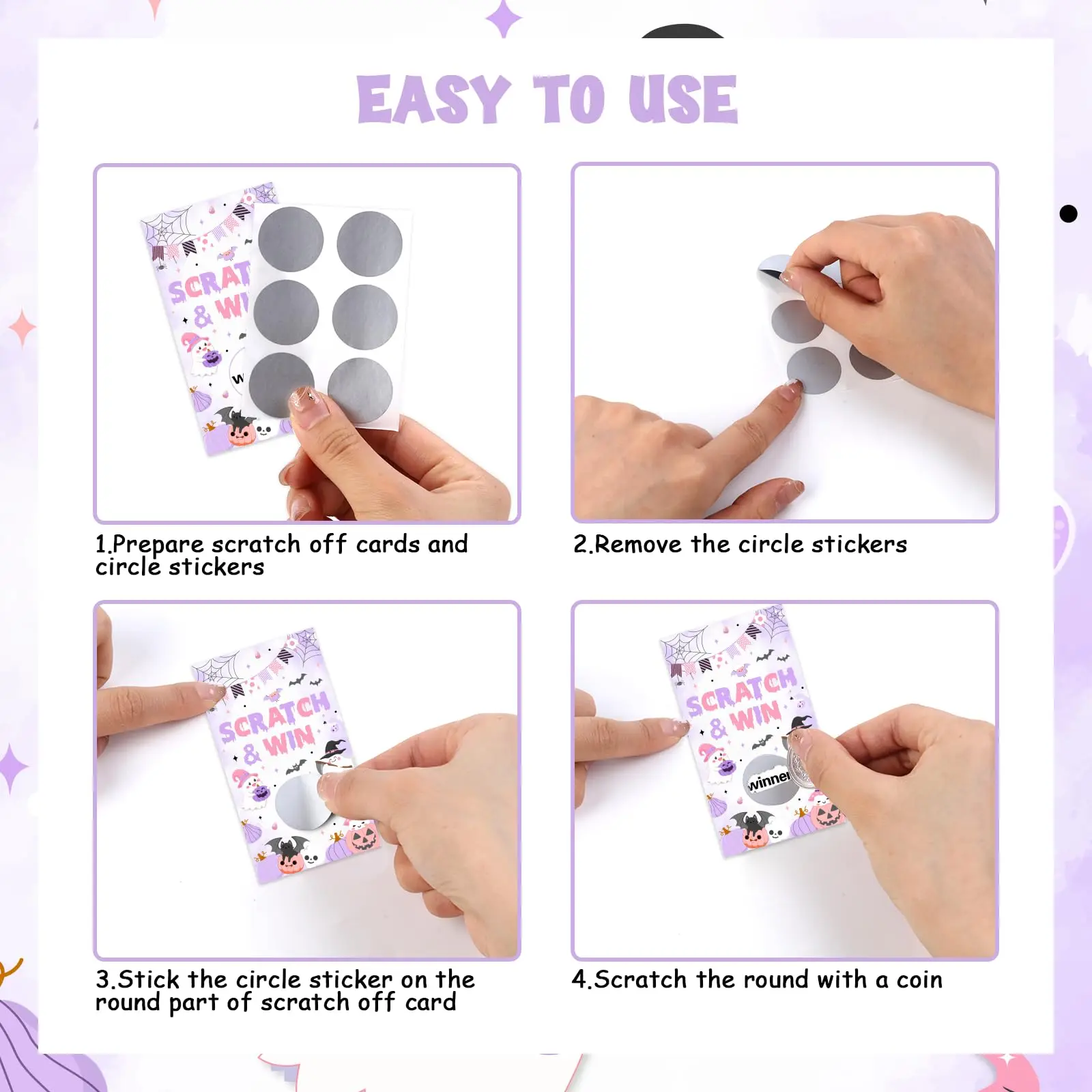 EASY TO USE

SCRAT & WI

1.Prepare scratch off cards and circle stickers

2.Remove the circle stickers

SCRATCH & WIN

3.Stick the circle sticker on the round part of scratch off card

SCRATCH & WIN

winner

4.Scratch the round with a coin