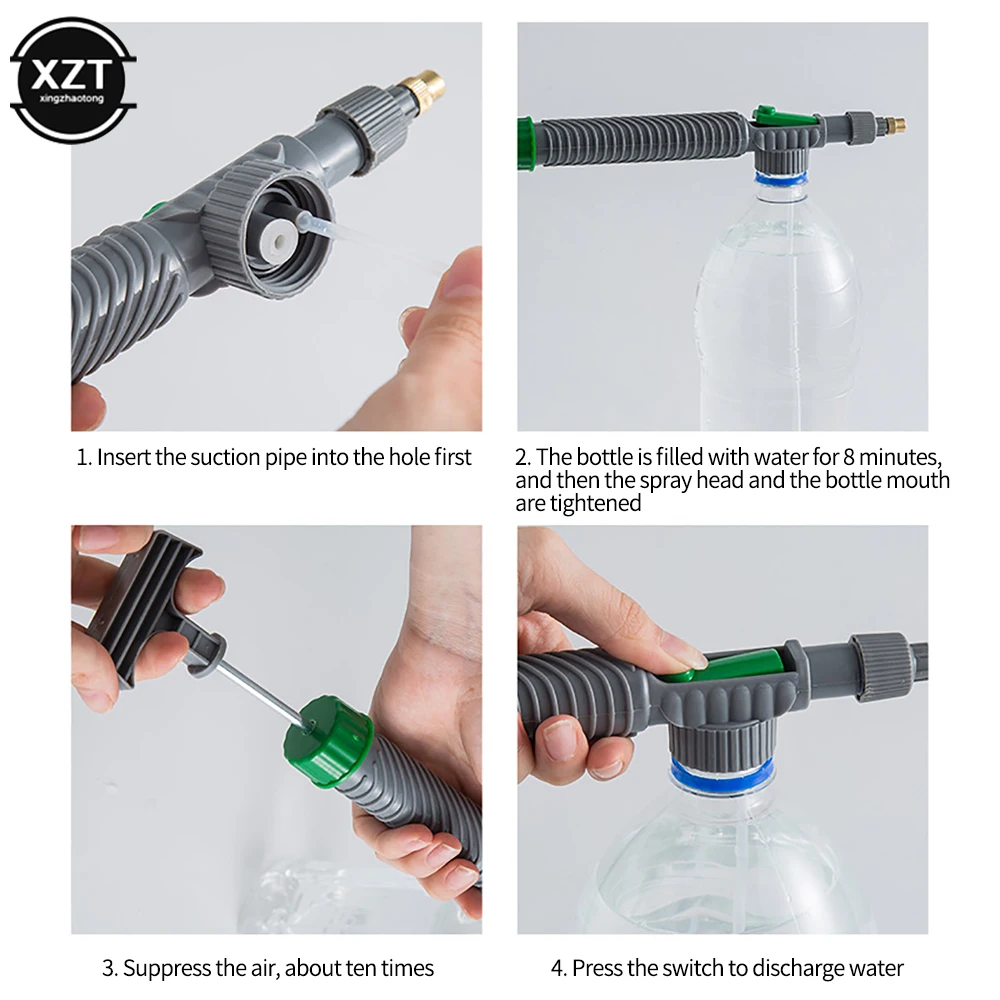 XZT
xingzhaotong

1. Insert the suction pipe into the hole first

2. The bottle is filled with water for 8 minutes, and then the spray head and the bottle mouth are tightened

3. Suppress the air, about ten times

4. Press the switch to discharge water