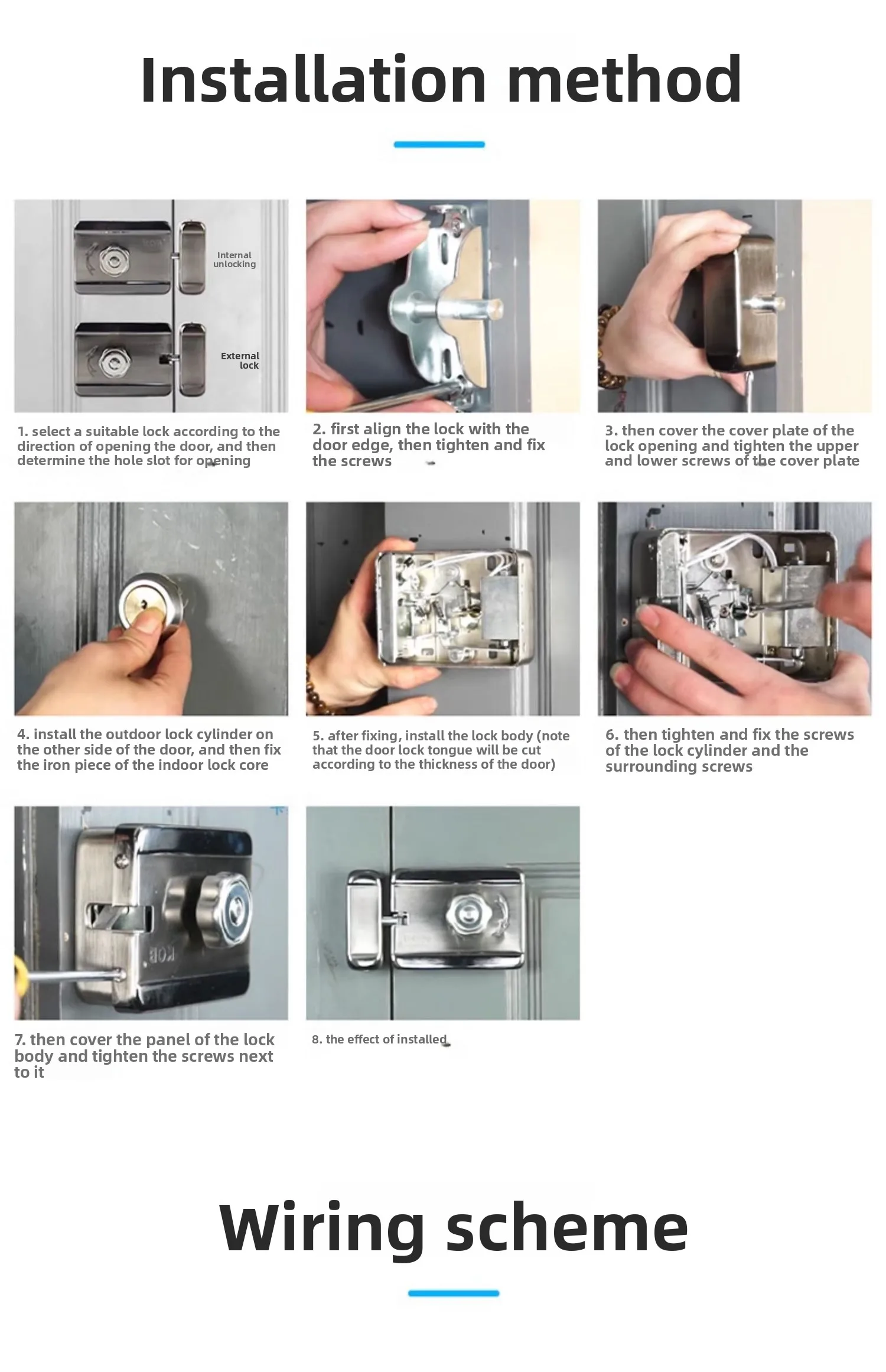 Installation method

Internal unlocking

External lock

1. select a suitable lock according to the direction of opening the door, and then determine the hole slot for opening

2. first align the lock with the door edge, then tighten and fix the screws

3. then cover the cover plate of the lock opening and tighten the upper and lower screws of the cover plate

4. install the outdoor lock cylinder on the other side of the door, and then fix the iron piece of the indoor lock core

5. after fixing, install the lock body (note that the door lock tongue will be cut according to the thickness of the door)

6. then tighten and fix the screws of the lock cylinder and the surrounding screws

KOB

7. then cover the panel of the lock body and tighten the screws next to it

8. the effect of installed

Wiring scheme