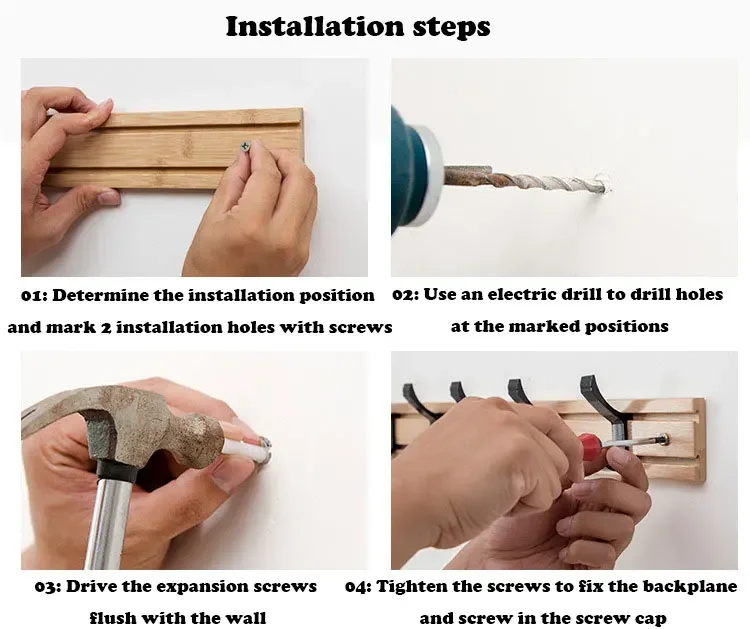 Installation steps

01: Determine the installation position and mark 2 installation holes with screws

02: Use an electric drill to drill holes at the marked positions

03: Drive the expansion screws flush with the wall

04: Tighten the screws to fix the backplane and screw in the screw cap