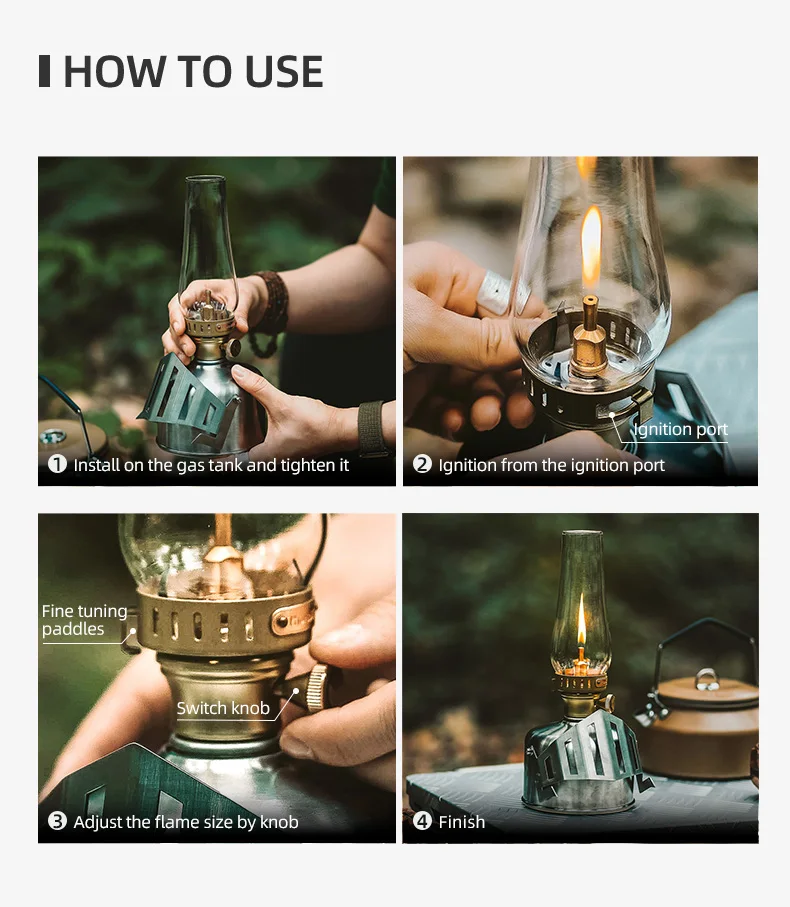 HOW TO USE

❶ Install on the gas tank and tighten it

Ignition port

❷ Ignition from the ignition port

Fine tuning paddles

Switch knob

❸ Adjust the flame size by knob

❹ Finish