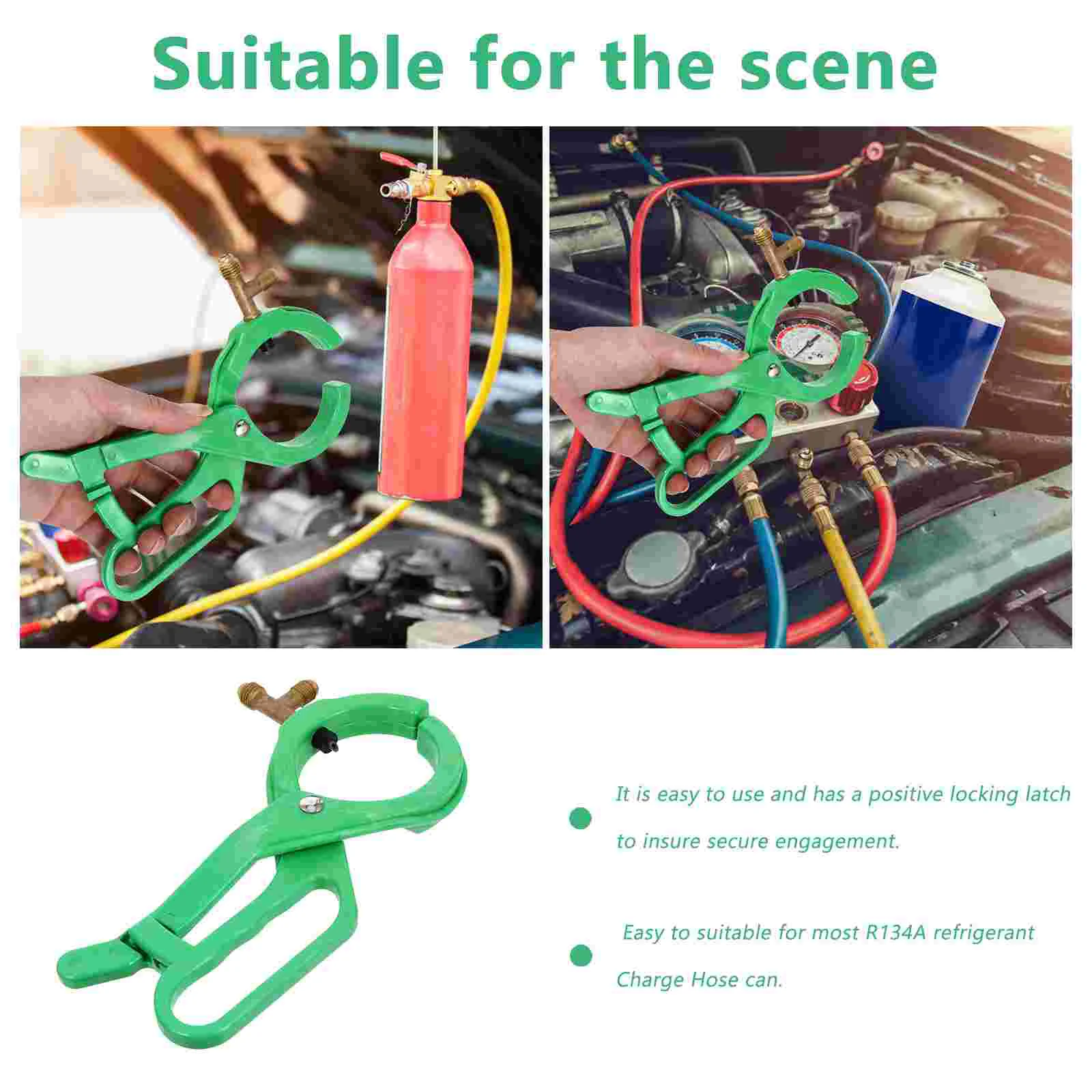 Suitable for the scene

It is easy to use and has a positive locking latch to insure secure engagement.

Easy to suitable for most R134A refrigerant Charge Hose can.