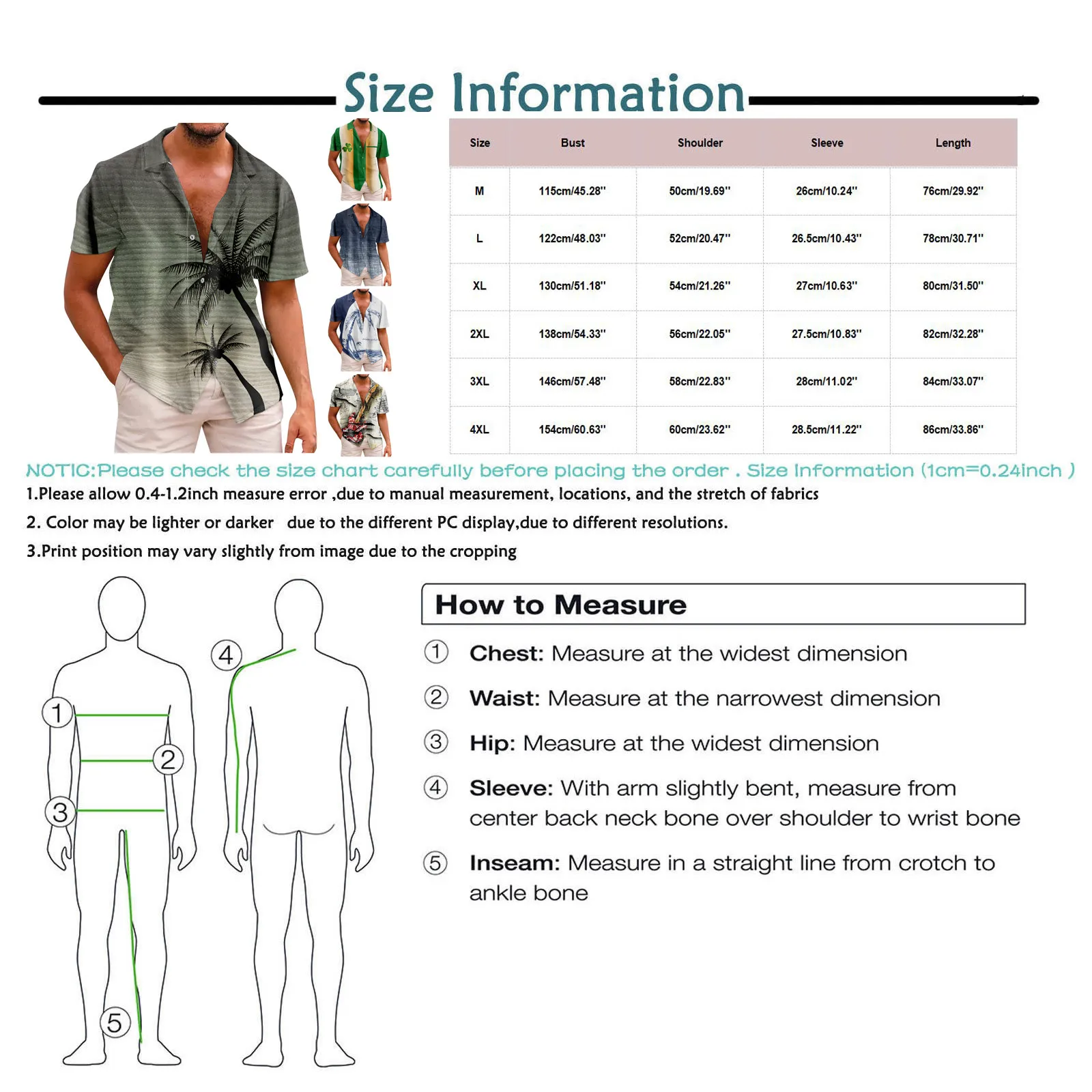 Size Information

| Size | Bust | Shoulder | Sleeve | Length |
|---|---|---|---|---|
| M | 115cm/45.28'' | 50cm/19.69'' | 26cm/10.24'' | 76cm/29.92'' |
| L | 122cm/48.03'' | 52cm/20.47'' | 26.5cm/10.43'' | 78cm/30.71'' |
| XL | 130cm/51.18'' | 54cm/21.26'' | 27cm/10.63'' | 80cm/31.50'' |
| 2XL | 138cm/54.33'' | 56cm/22.05'' | 27.5cm/10.83'' | 82cm/32.28'' |
| 3XL | 146cm/57.48'' | 58cm/22.83'' | 28cm/11.02'' | 84cm/33.07'' |
| 4XL | 154cm/60.63'' | 60cm/23.62'' | 28.5cm/11.22'' | 86cm/33.86'' |

NOTIC:Please check the size chart carefully before placing the order . Size Information (1cm=0.24inch )

1.Please allow 0.4-1.2inch measure error ,due to manual measurement, locations, and the stretch of fabrics

2. Color may be lighter or darker due to the different PC display,due to different resolutions.

3.Print position may vary slightly from image due to the cropping

1
2
3
4
5

How to Measure

① Chest: Measure at the widest dimension

② Waist: Measure at the narrowest dimension

③ Hip: Measure at the widest dimension

④ Sleeve: With arm slightly bent, measure from center back neck bone over shoulder to wrist bone

⑤ Inseam: Measure in a straight line from crotch to ankle bone