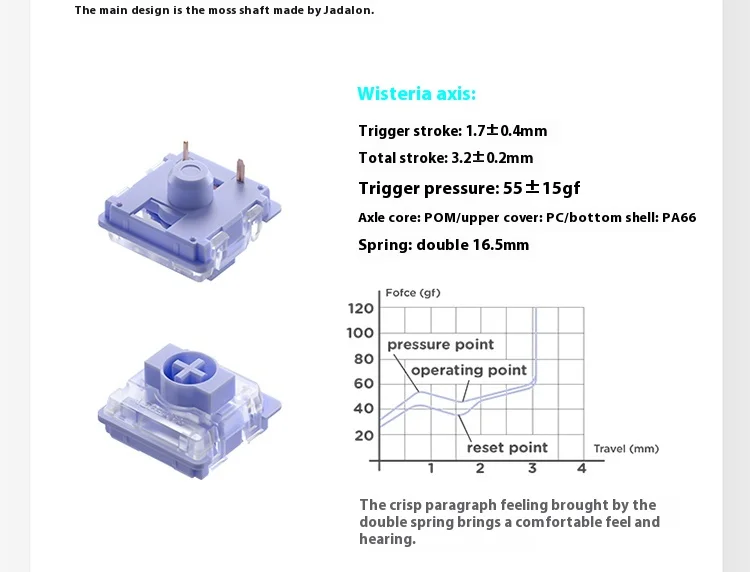 The main design is the moss shaft made by Jadalon.

Wisteria axis:

Trigger stroke: 1.7±0.4mm

Total stroke: 3.2±0.2mm

Trigger pressure: 55±15gf

Axle core: POM/upper cover: PC/bottom shell: PA66

Spring: double 16.5mm

Fofce (gf)
120
100
80
60
40
20
pressure point
operating point
reset point
Travel (mm)
1
2
3
4

The crisp paragraph feeling brought by the double spring brings a comfortable feel and hearing.