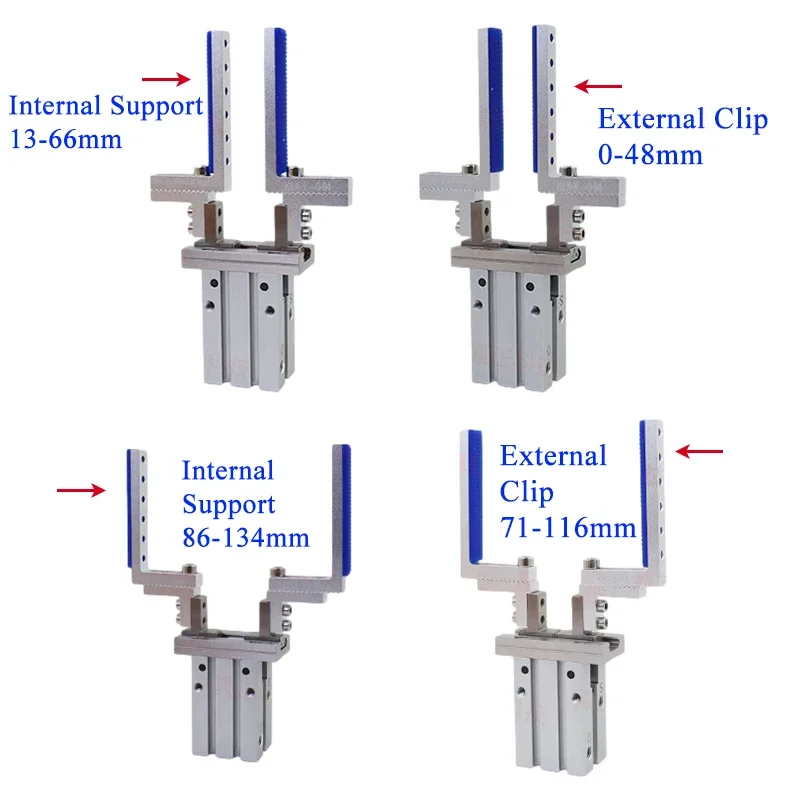 Internal Support
13-66mm

External Clip
0-48mm

Internal
Support
86-134mm

External
Clip
71-116mm