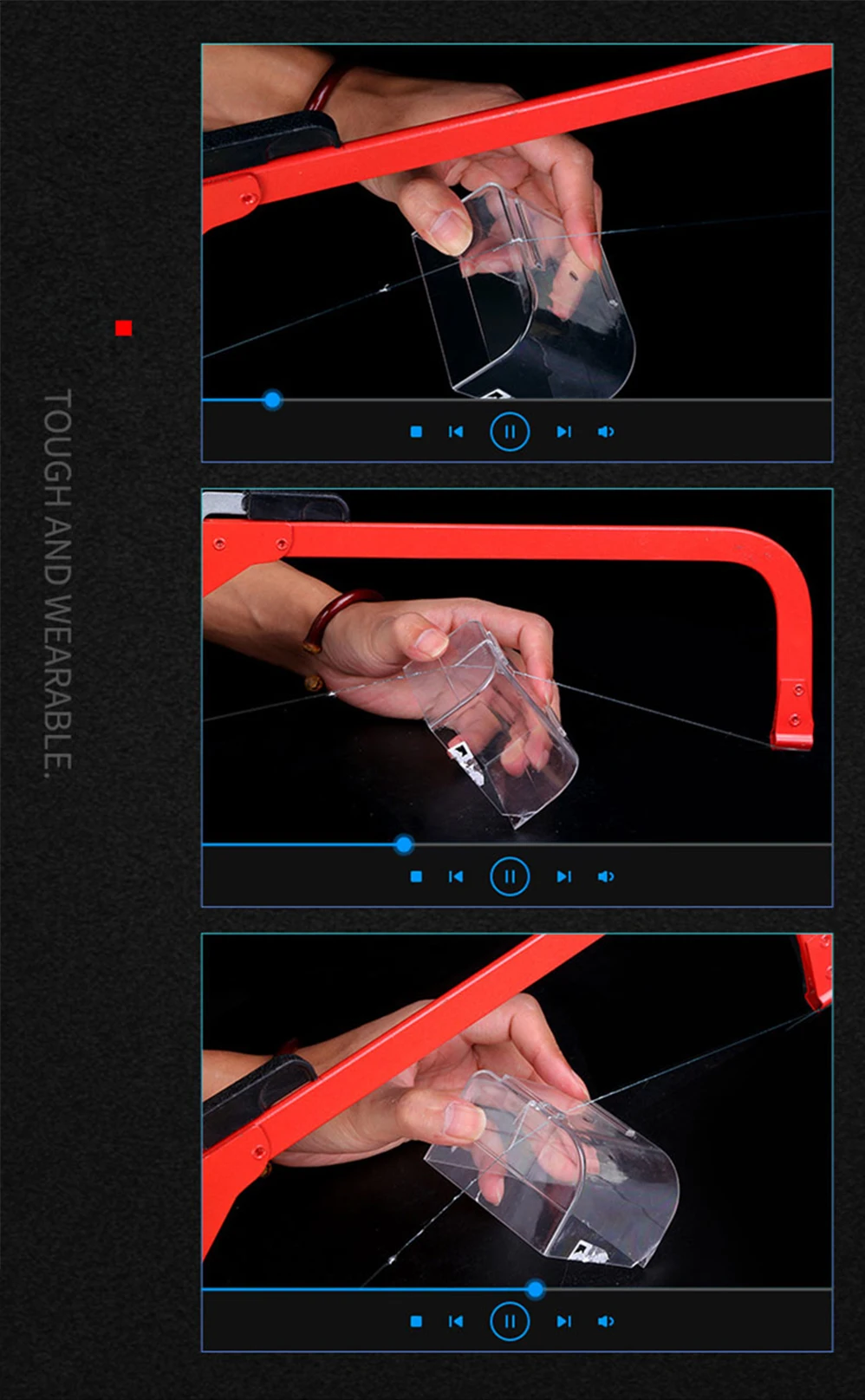 TOUGH AND WEARABLE.