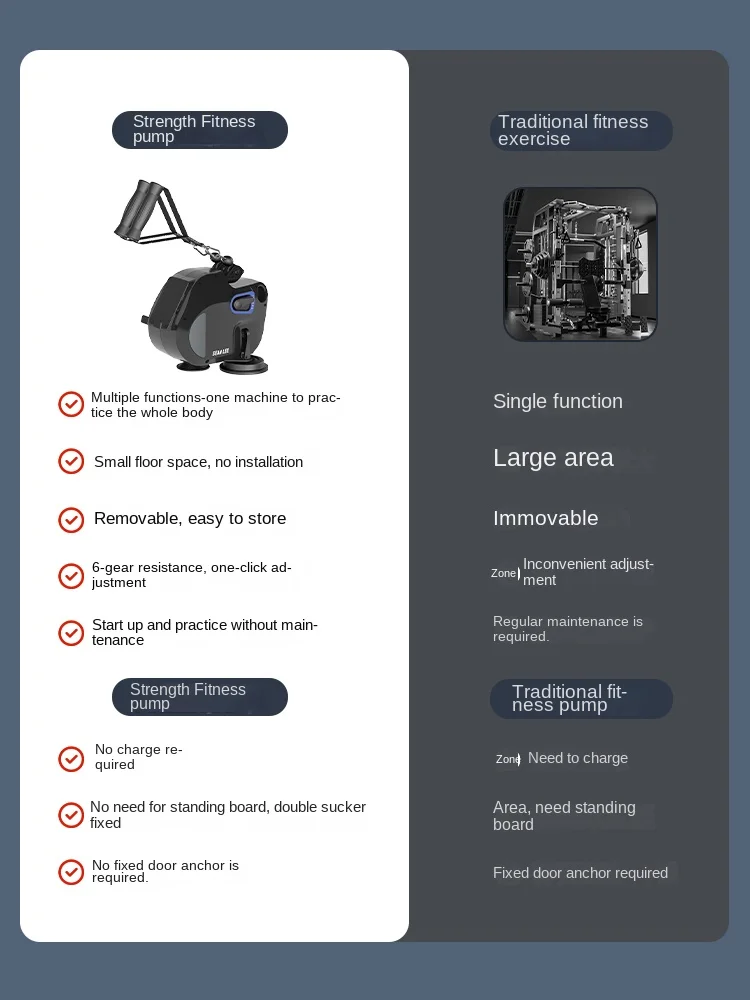 Strength Fitness pump

Multiple functions-one machine to practice the whole body

Small floor space, no installation

Removable, easy to store

6-gear resistance, one-click adjustment

Start up and practice without maintenance

Strength Fitness pump

No charge required

No need for standing board, double sucker fixed

No fixed door anchor is required.

Traditional fitness exercise

Single function

Large area

Immovable

Zone Inconvenient adjustment

Regular maintenance is required.

Traditional fitness pump

Zone Need to charge

Area, need standing board

Fixed door anchor required