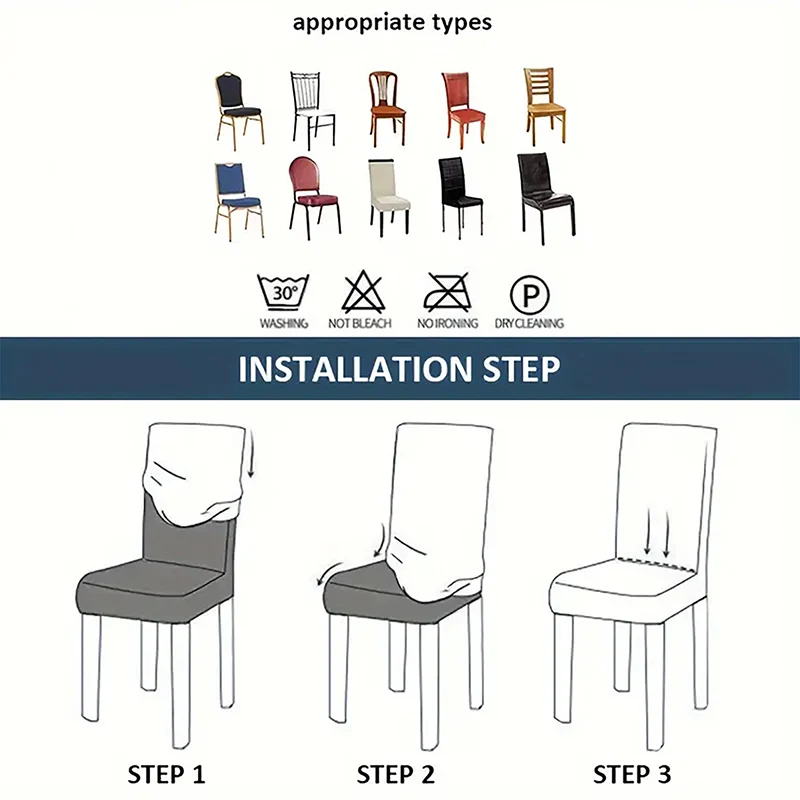 appropriate types

30°
WASHING
NOT BLEACH
NO IRONING
P
DRY CLEANING

INSTALLATION STEP

STEP 1
STEP 2
STEP 3