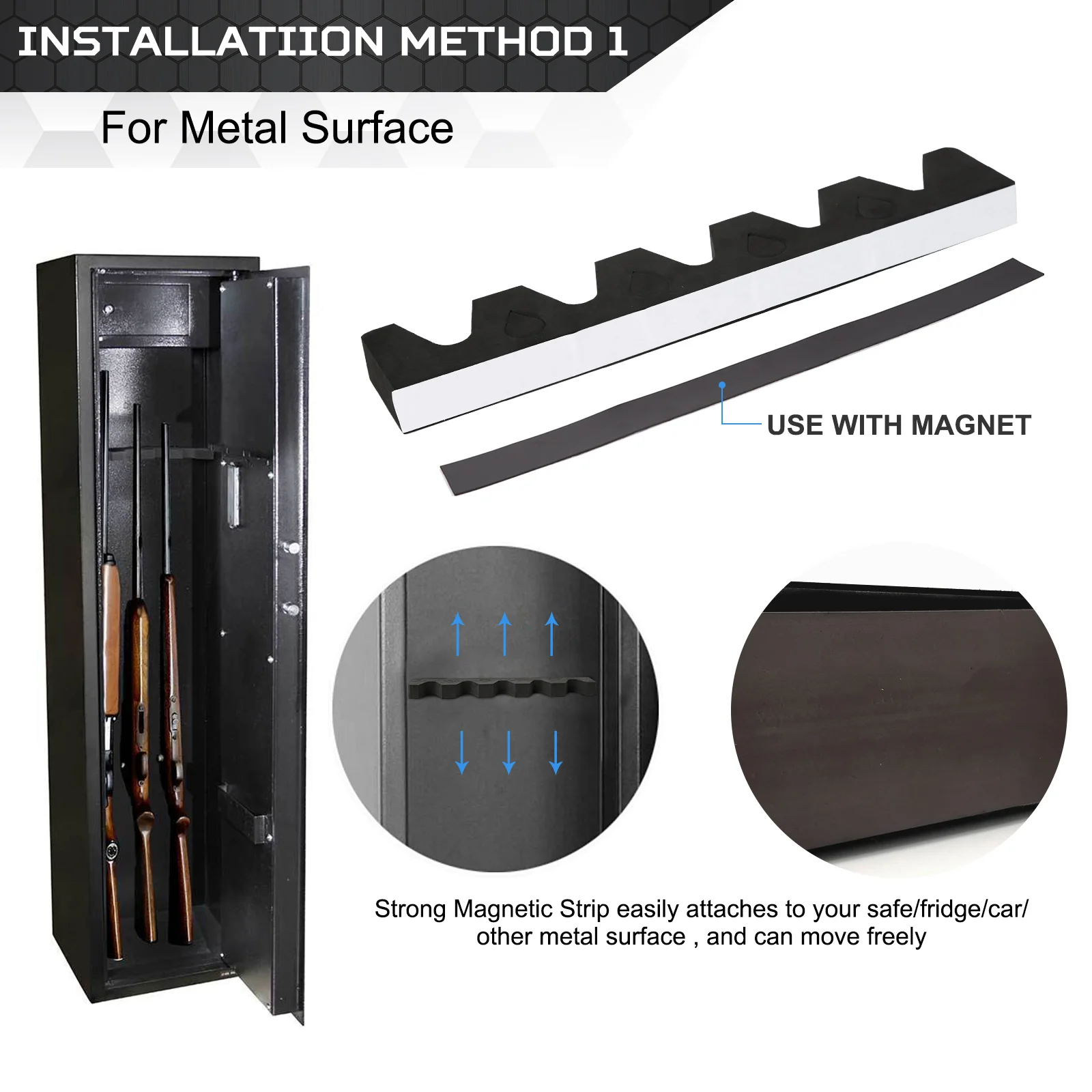 INSTALLATIION METHOD 1

For Metal Surface

USE WITH MAGNET

Strong Magnetic Strip easily attaches to your safe/fridge/car/ other metal surface , and can move freely